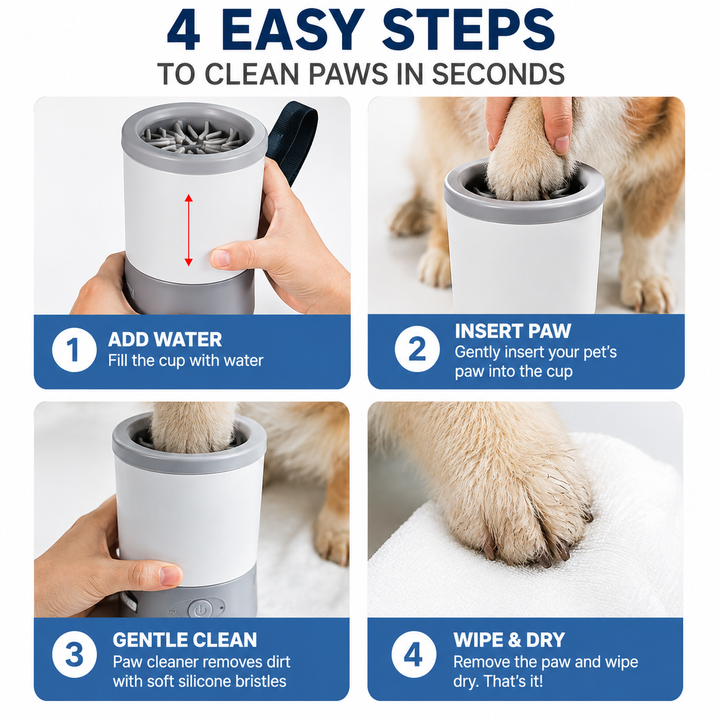 4 EASY STEPS
TO CLEAN PAWS IN SECONDS

1 ADD WATER
Fill the cup with water

2 INSERT PAW
Gently insert your pet's paw into the cup

3 GENTLE CLEAN
Paw cleaner removes dirt with soft silicone bristles

4 WIPE & DRY
Remove the paw and wipe dry. That's it!