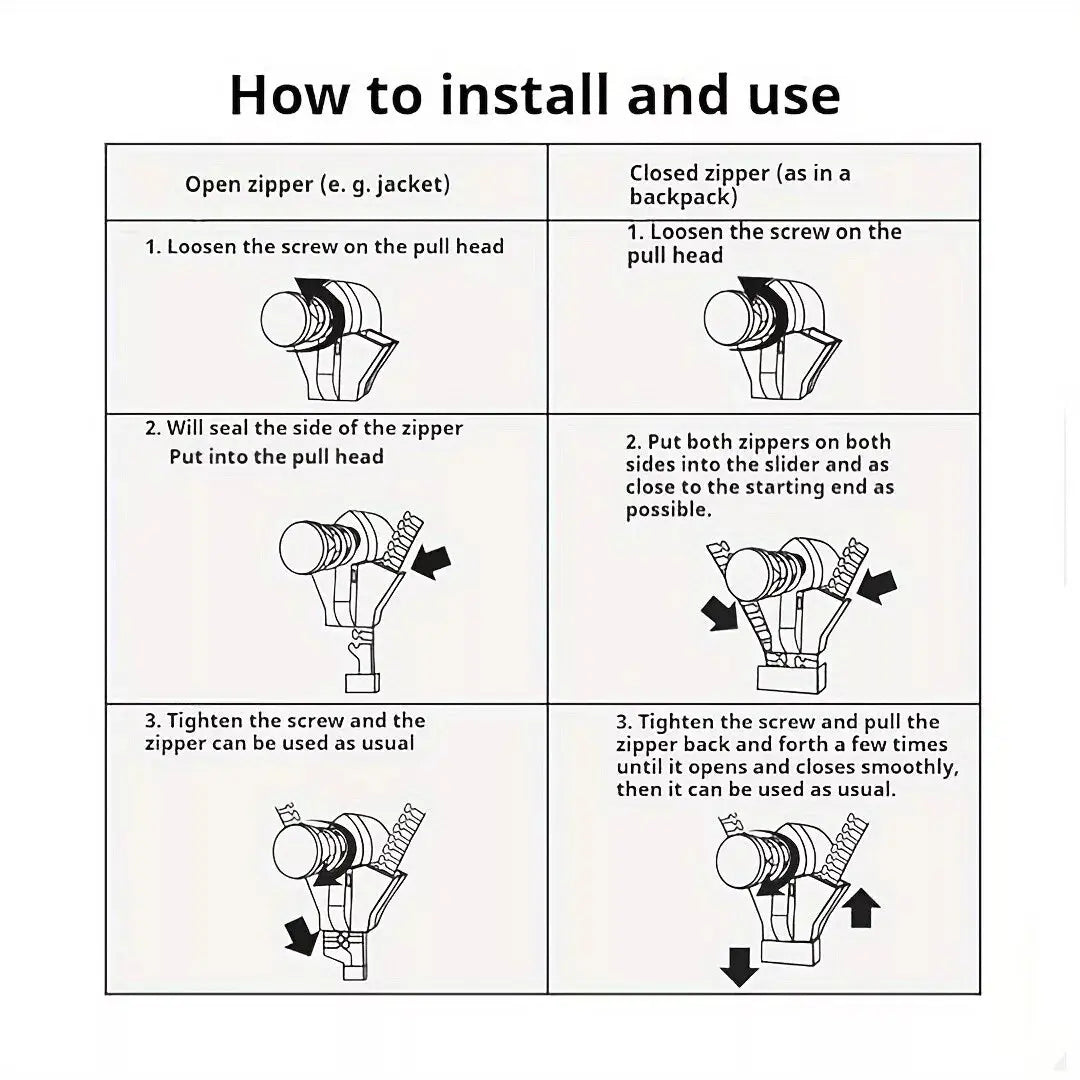 How to install and use

| Open zipper (e. g. jacket) | Closed zipper (as in a backpack) |
|---|---|
| 1. Loosen the screw on the pull head | 1. Loosen the screw on the pull head |
| 2. Will seal the side of the zipper Put into the pull head | 2. Put both zippers on both sides into the slider and as close to the starting end as possible. |
| 3. Tighten the screw and the zipper can be used as usual | 3. Tighten the screw and pull the zipper back and forth a few times until it opens and closes smoothly, then it can be used as usual. |