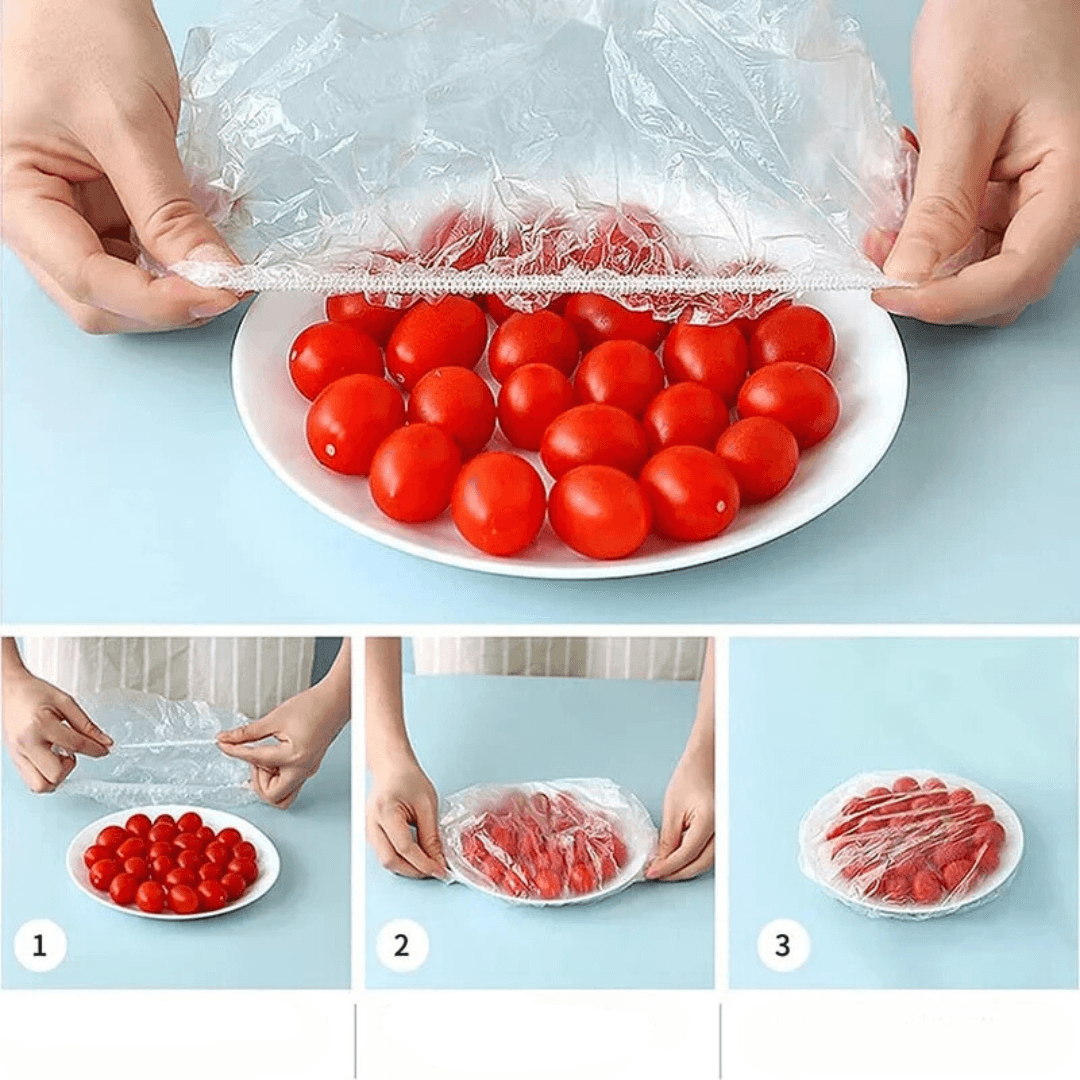 1

2

3