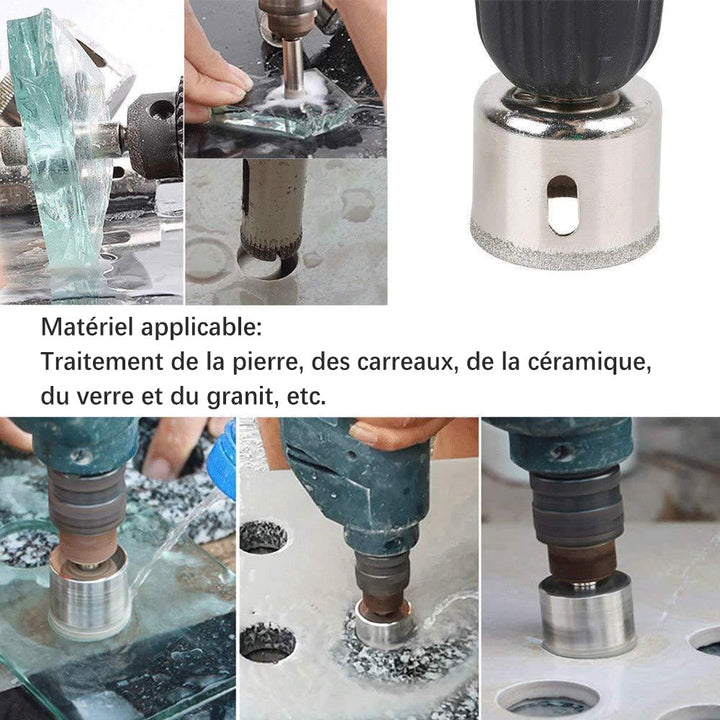 Matériel applicable:
Traitement de la pierre, des carreaux, de la céramique, du verre et du granit, etc.