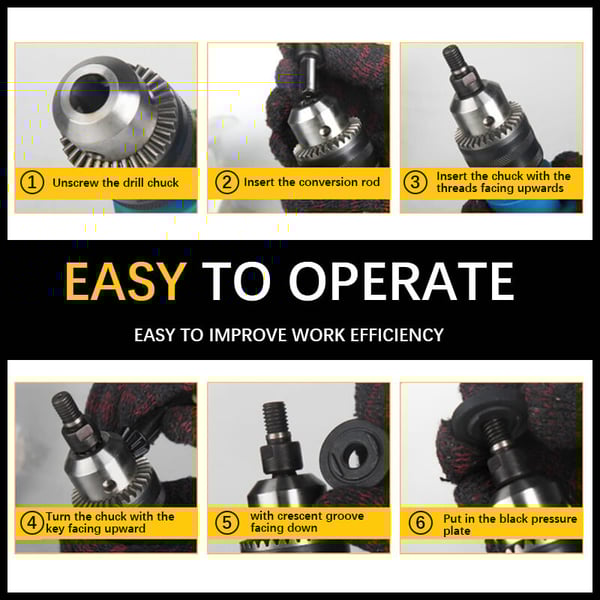 1 Unscrew the drill chuck

2 Insert the conversion rod

3 Insert the chuck with the threads facing upwards

EASY TO OPERATE

EASY TO IMPROVE WORK EFFICIENCY

4 Turn the chuck with the key facing upward

5 with crescent groove facing down

6 Put in the black pressure plate