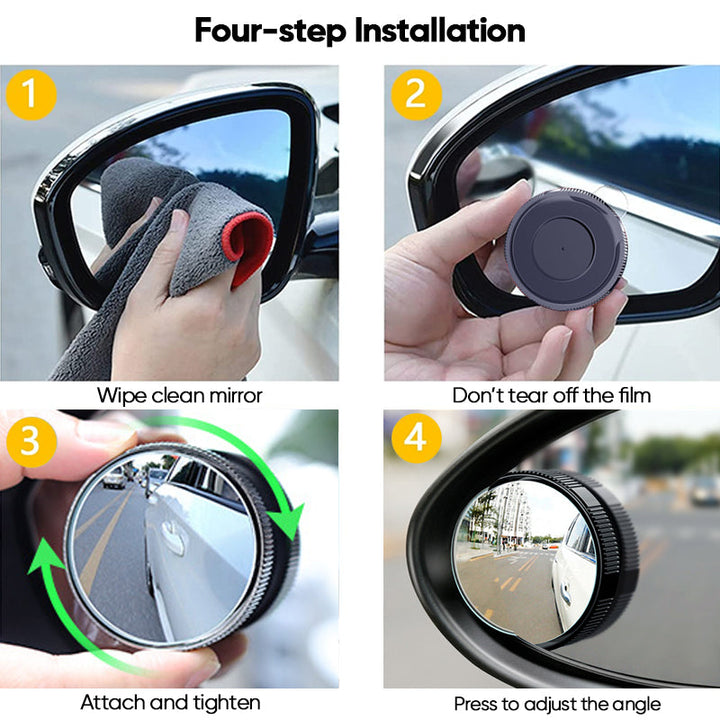 Four-step Installation

1

Wipe clean mirror

2

Don't tear off the film

3

Attach and tighten

4

Press to adjust the angle