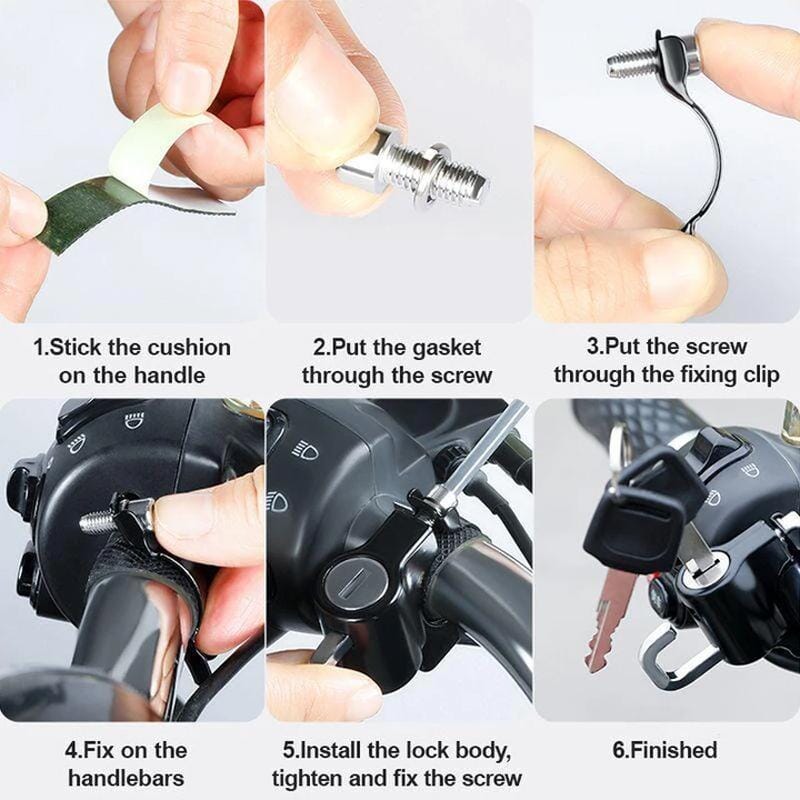 1.Stick the cushion on the handle

2.Put the gasket through the screw

3.Put the screw through the fixing clip

4.Fix on the handlebars

5.Install the lock body, tighten and fix the screw

6.Finished