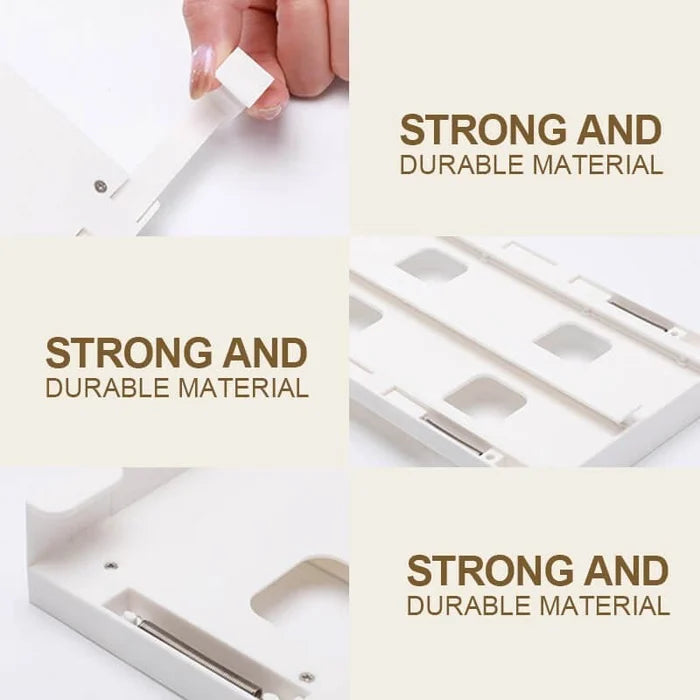 STRONG AND
DURABLE MATERIAL

STRONG AND
DURABLE MATERIAL

STRONG AND
DURABLE MATERIAL