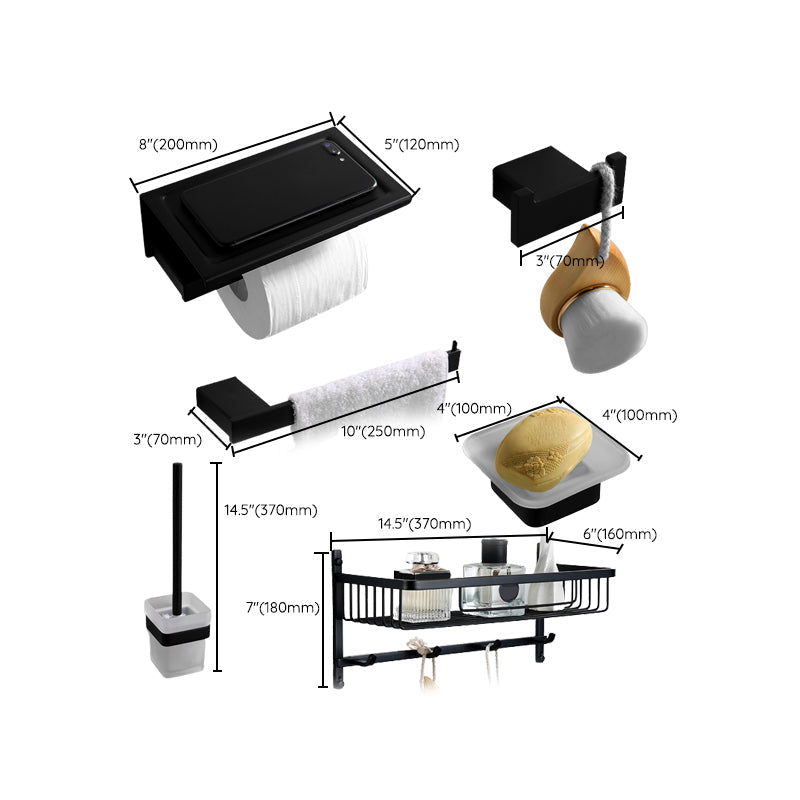 8"(200mm)
5"(120mm)
3"(70mm)
3"(70mm)
10"(250mm)
4"(100mm)
4"(100mm)
14.5"(370mm)
14.5"(370mm)
6"(160mm)
7"(180mm)