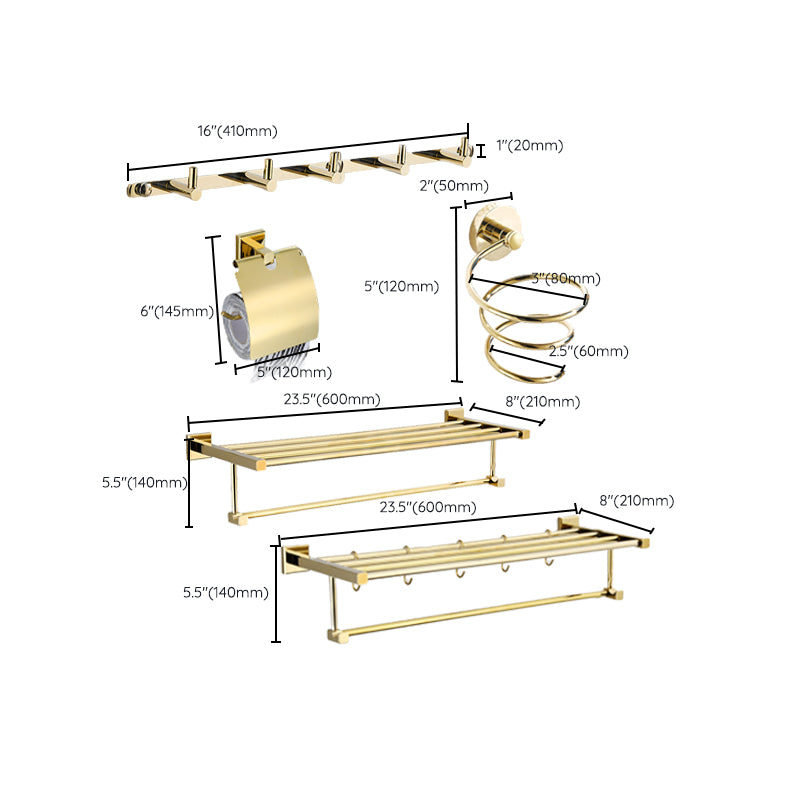 16"(410mm)
1"(20mm)
2"(50mm)
6"(145mm)
5"(120mm)
5"(120mm)
3"(80mm)
2.5"(60mm)
23.5"(600mm)
8"(210mm)
5.5"(140mm)
23.5"(600mm)
8"(210mm)
5.5"(140mm)