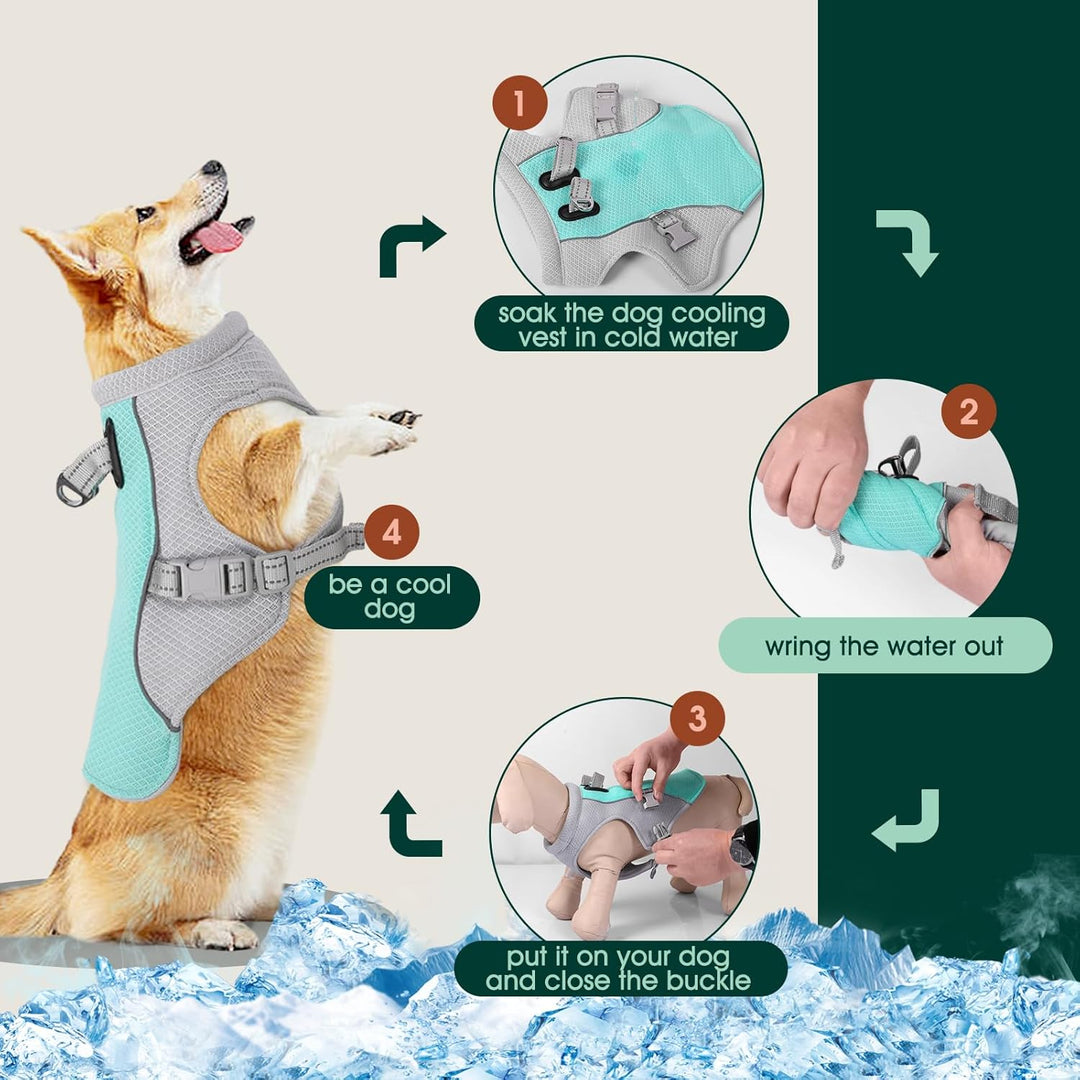 1
soak the dog cooling vest in cold water

2
wring the water out

3
put it on your dog and close the buckle

4
be a cool dog