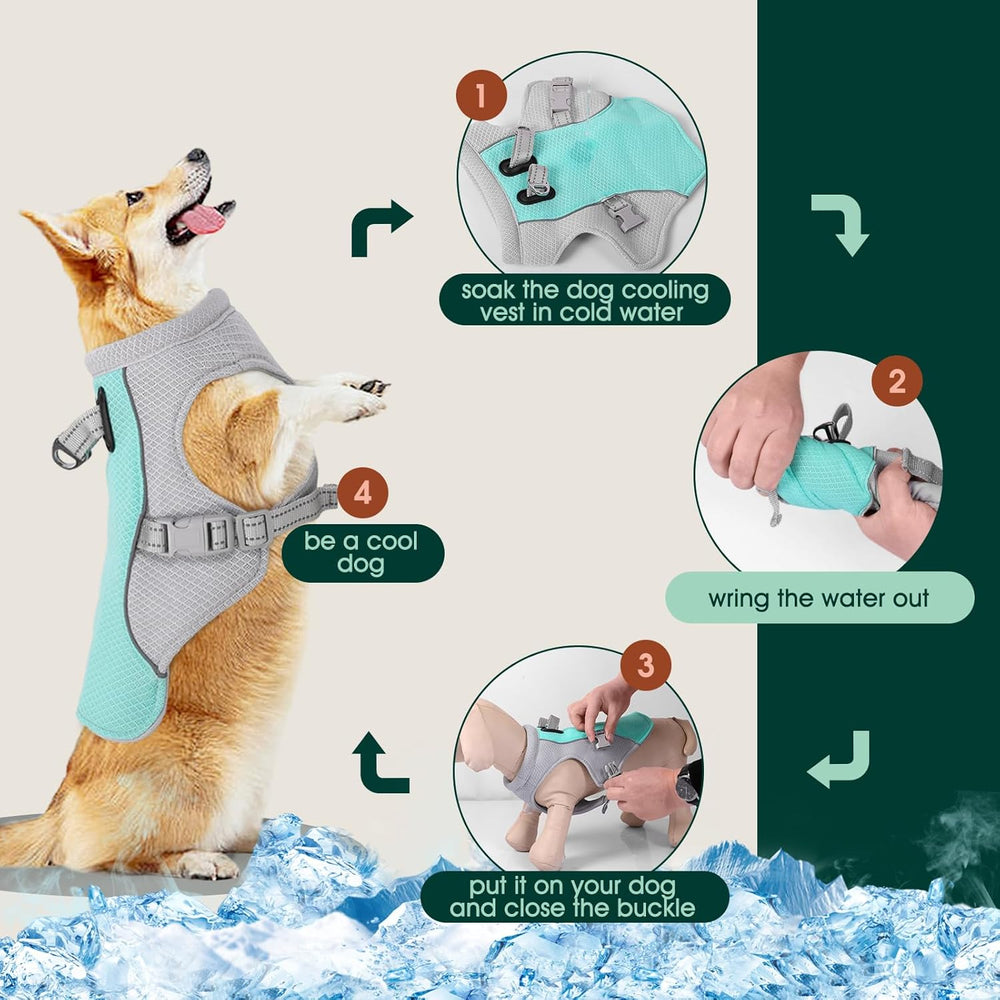 1
soak the dog cooling vest in cold water

2
wring the water out

3
put it on your dog and close the buckle

4
be a cool dog