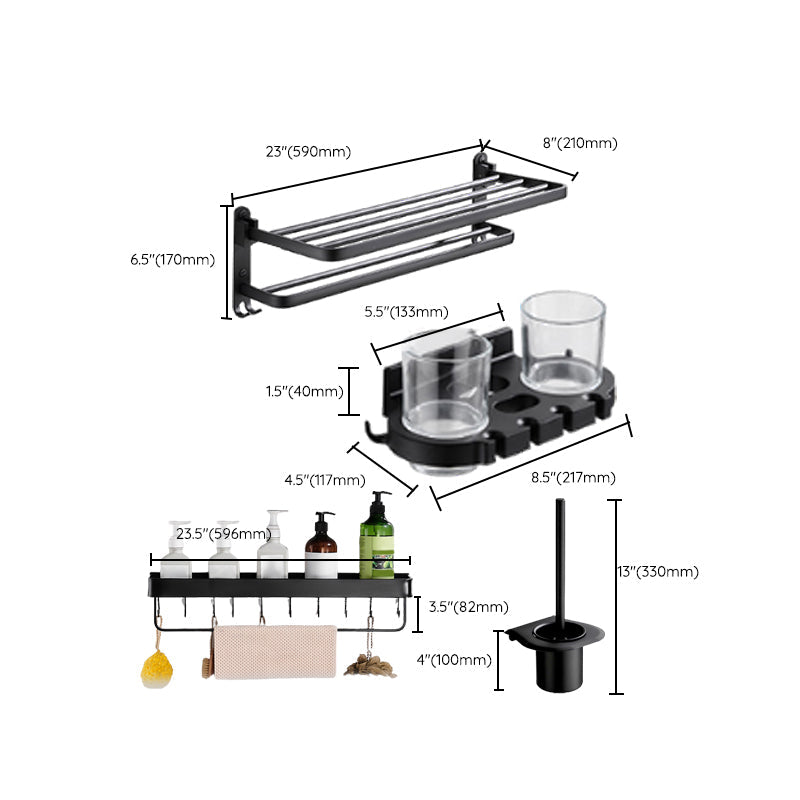 23"(590mm)
8"(210mm)
6.5"(170mm)
5.5"(133mm)
1.5"(40mm)
4.5"(117mm)
8.5"(217mm)
23.5"(596mm)
3.5"(82mm)
13"(330mm)
4"(100mm)