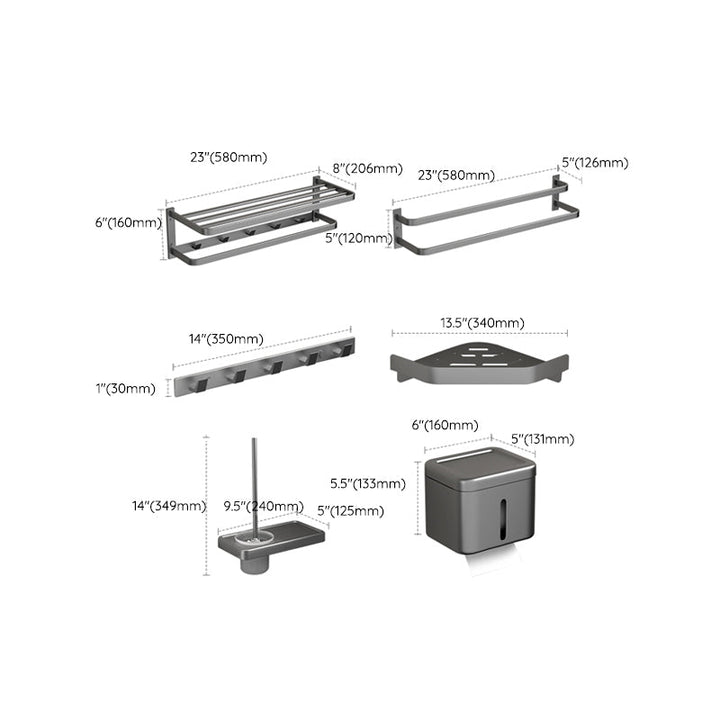 23"(580mm)
8"(206mm)
6"(160mm)

23"(580mm)
5"(126mm)
5"(120mm)

14"(350mm)
1"(30mm)

13.5"(340mm)

14"(349mm)
9.5"(240mm)
5"(125mm)

6"(160mm)
5"(131mm)
5.5"(133mm)