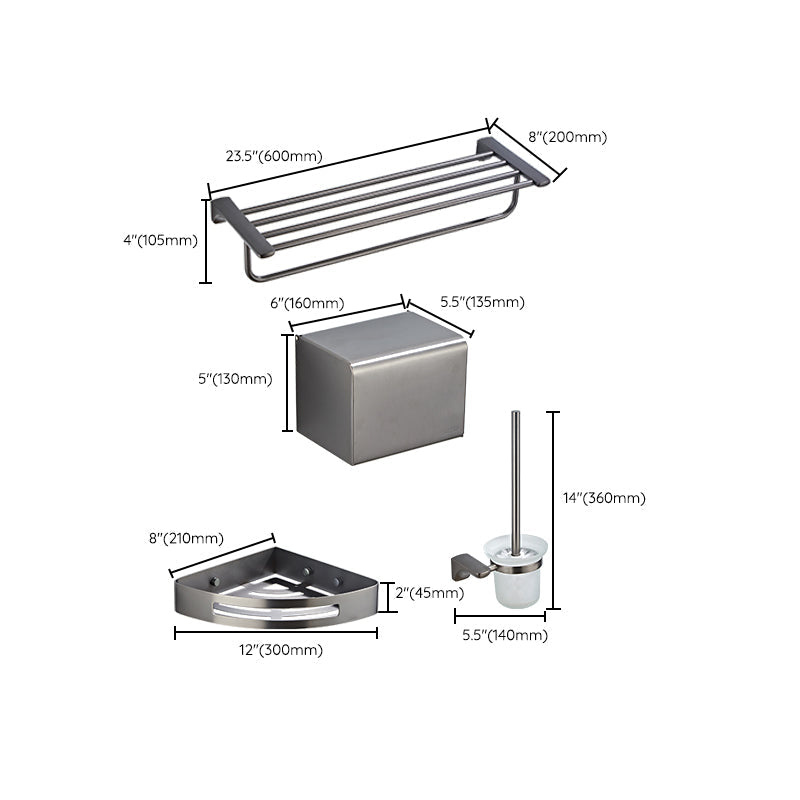 23.5"(600mm)
8"(200mm)
4"(105mm)
6"(160mm)
5.5"(135mm)
5"(130mm)
14"(360mm)
8"(210mm)
2"(45mm)
12"(300mm)
5.5"(140mm)