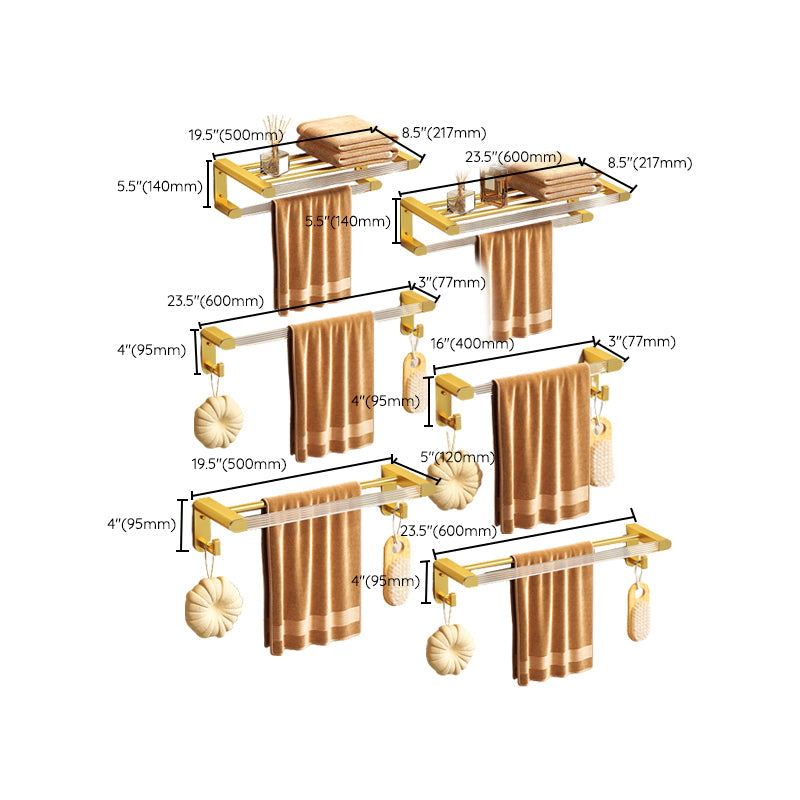 19.5"(500mm)
8.5"(217mm)
5.5"(140mm)
23.5"(600mm)
8.5"(217mm)
5.5"(140mm)
23.5"(600mm)
3"(77mm)
4"(95mm)
16"(400mm)
3"(77mm)
4"(95mm)
19.5"(500mm)
5"(120mm)
4"(95mm)
23.5"(600mm)
4"(95mm)