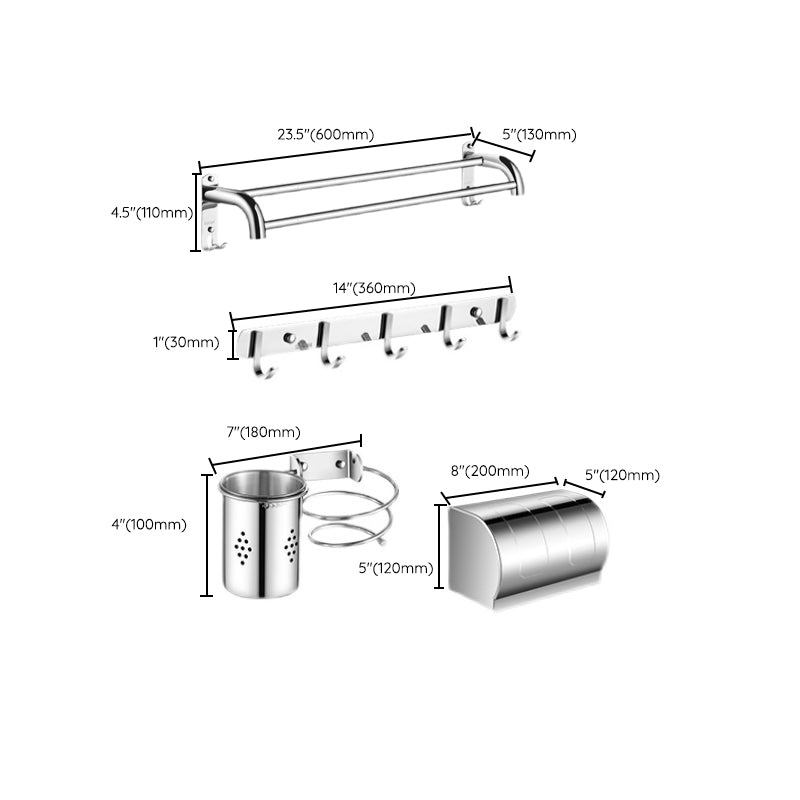 23.5"(600mm)
5"(130mm)
4.5"(110mm)
14"(360mm)
1"(30mm)
7"(180mm)
4"(100mm)
8"(200mm)
5"(120mm)
5"(120mm)