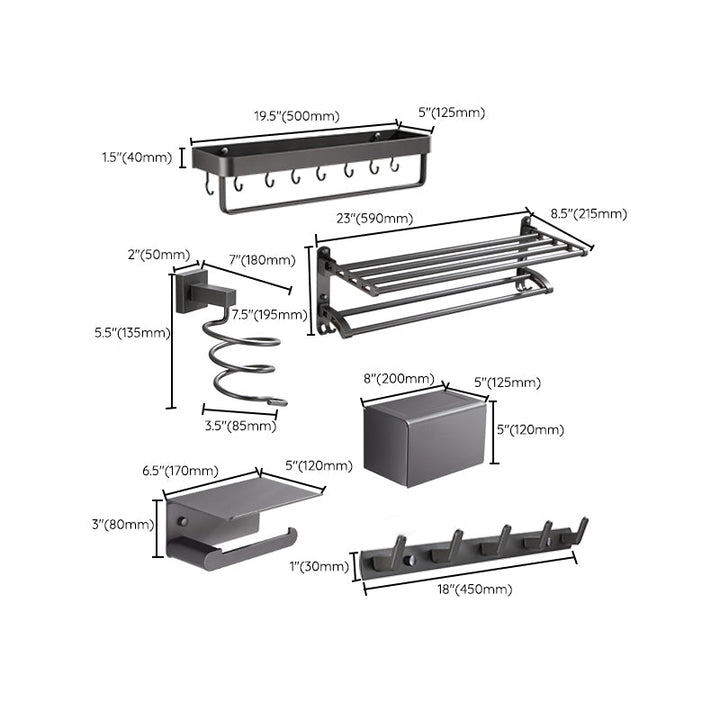 19.5"(500mm)
5"(125mm)
1.5"(40mm)
23"(590mm)
8.5"(215mm)
2"(50mm)
7"(180mm)
7.5"(195mm)
5.5"(135mm)
3.5"(85mm)
8"(200mm)
5"(125mm)
5"(120mm)
6.5"(170mm)
5"(120mm)
3"(80mm)
1"(30mm)
18"(450mm)