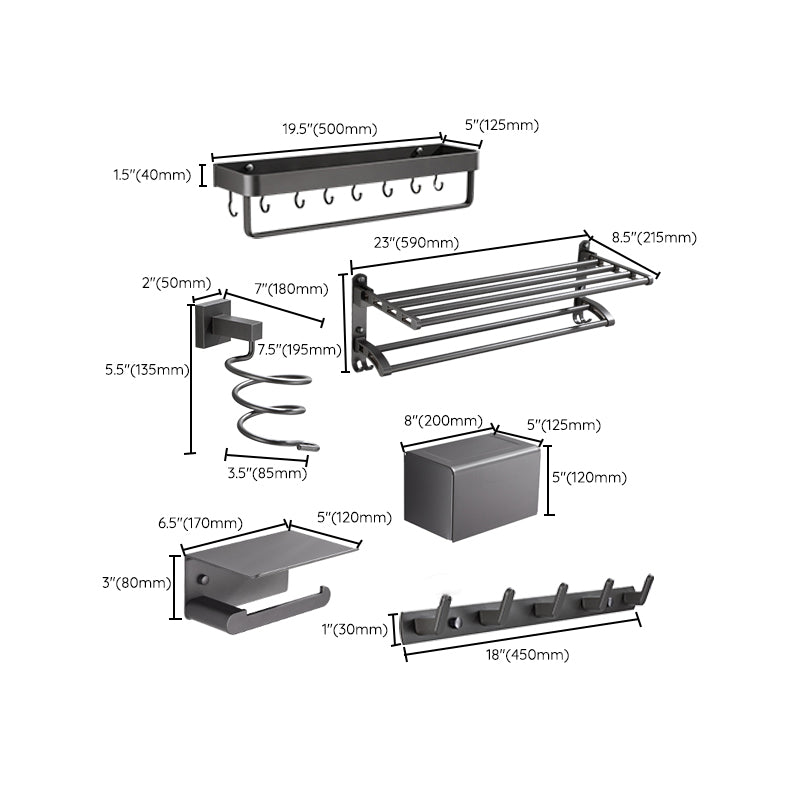 19.5"(500mm)
5"(125mm)
1.5"(40mm)
23"(590mm)
8.5"(215mm)
2"(50mm)
7"(180mm)
7.5"(195mm)
5.5"(135mm)
3.5"(85mm)
8"(200mm)
5"(125mm)
5"(120mm)
6.5"(170mm)
5"(120mm)
3"(80mm)
1"(30mm)
18"(450mm)