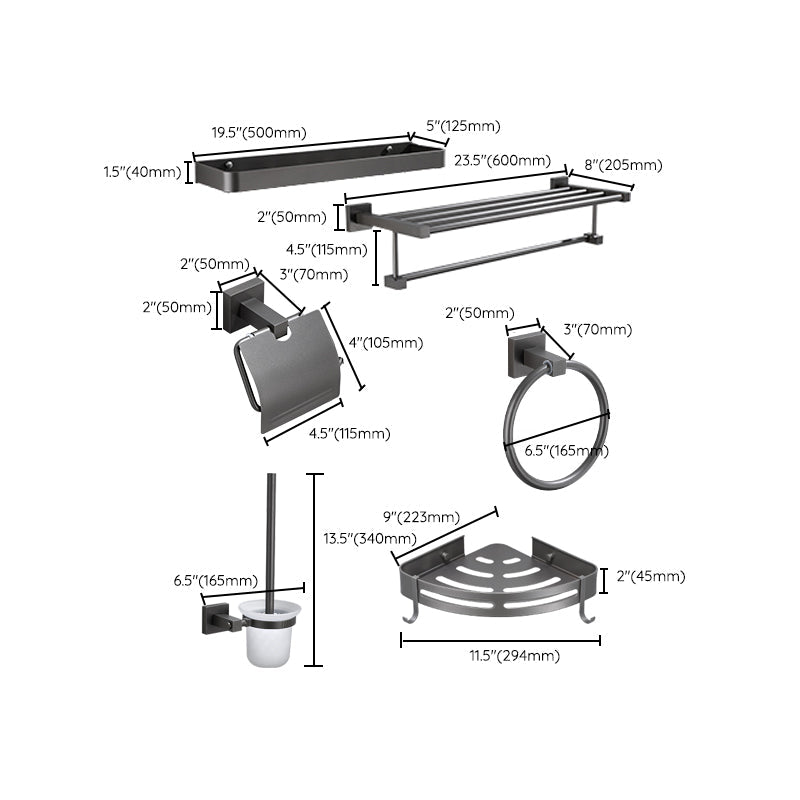 19.5"(500mm)
5"(125mm)
1.5"(40mm)
23.5"(600mm)
8"(205mm)
2"(50mm)
4.5"(115mm)
2"(50mm)
3"(70mm)
2"(50mm)
4"(105mm)
4.5"(115mm)
2"(50mm)
3"(70mm)
6.5"(165mm)
9"(223mm)
13.5"(340mm)
6.5"(165mm)
2"(45mm)
11.5"(294mm)