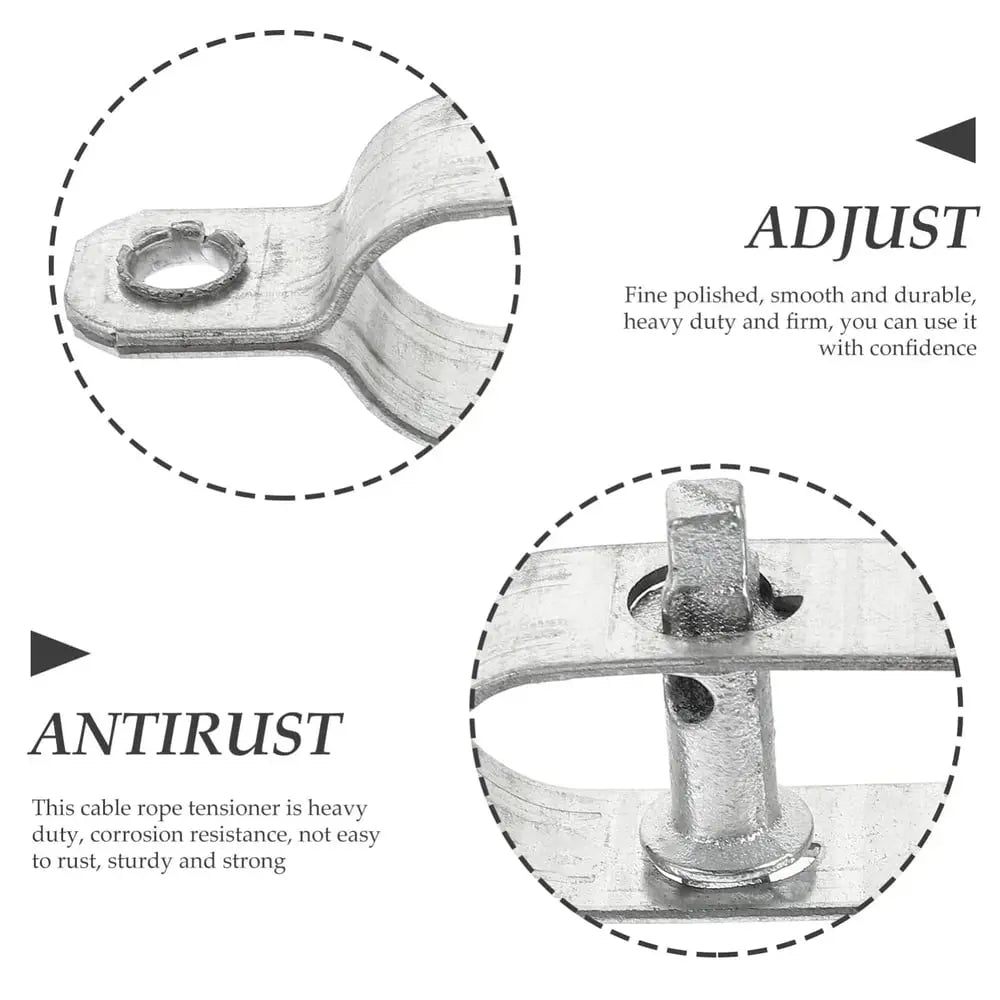 ADJUST

Fine polished, smooth and durable, heavy duty and firm, you can use it with confidence

ANTIRUST

This cable rope tensioner is heavy duty, corrosion resistance, not easy to rust, sturdy and strong