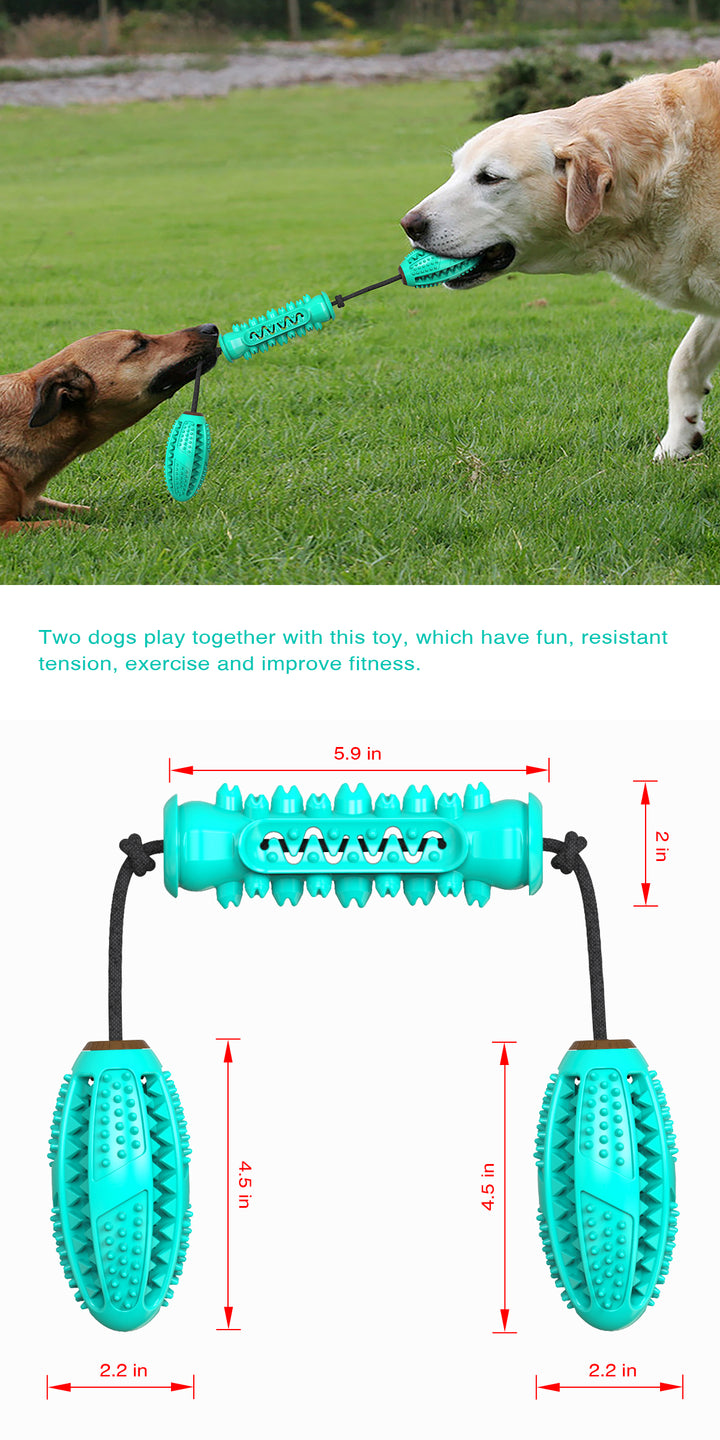 Two dogs play together with this toy, which have fun, resistant tension, exercise and improve fitness.

5.9 in

2 in

4.5 in

4.5 in

2.2 in

2.2 in