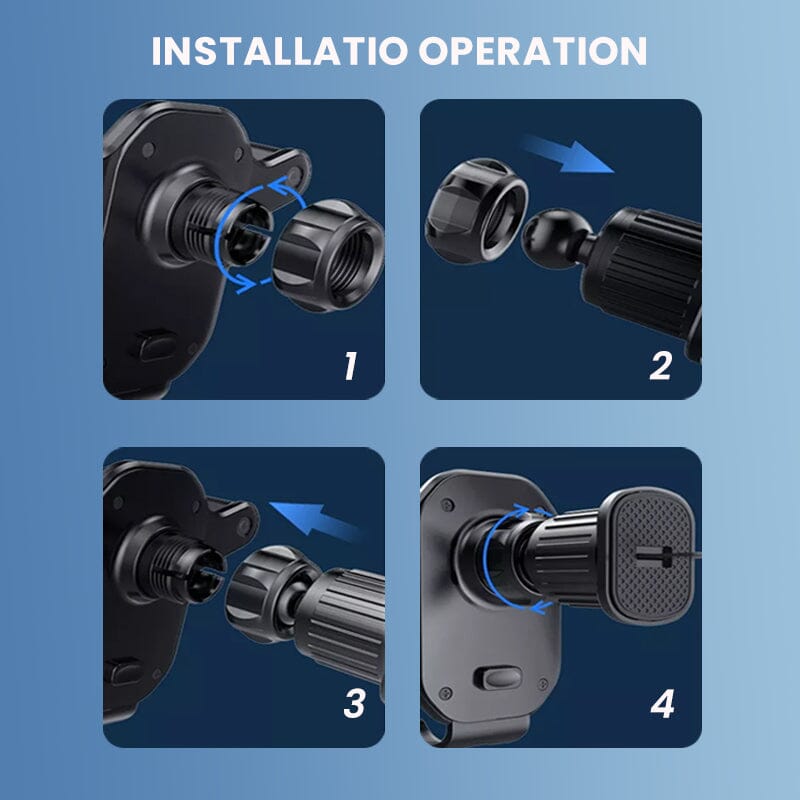 INSTALLATIO OPERATION

1

2

3

4