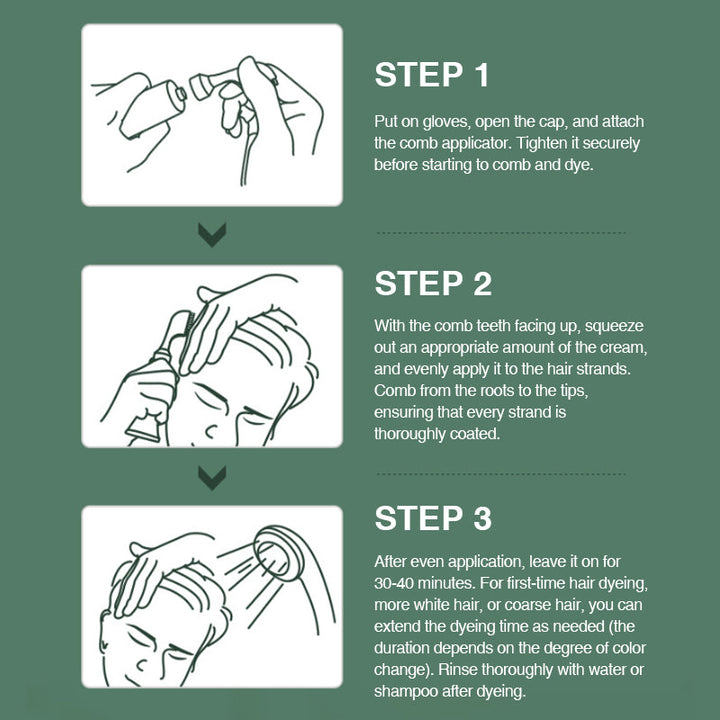 STEP 1

Put on gloves, open the cap, and attach the comb applicator. Tighten it securely before starting to comb and dye.

STEP 2

With the comb teeth facing up, squeeze out an appropriate amount of the cream, and evenly apply it to the hair strands. Comb from the roots to the tips, ensuring that every strand is thoroughly coated.

STEP 3

After even application, leave it on for 30-40 minutes. For first-time hair dyeing, more white hair, or coarse hair, you can extend the dyeing time as needed (the duration depends on the degree of color change). Rinse thoroughly with water or shampoo after dyeing.