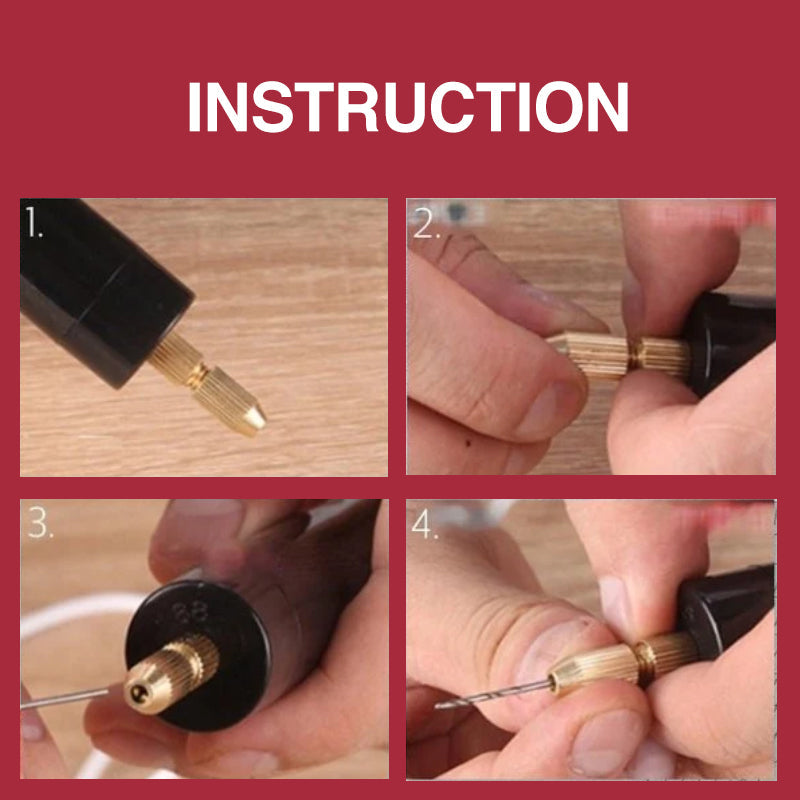 INSTRUCTION

1.

2.

3.

4.