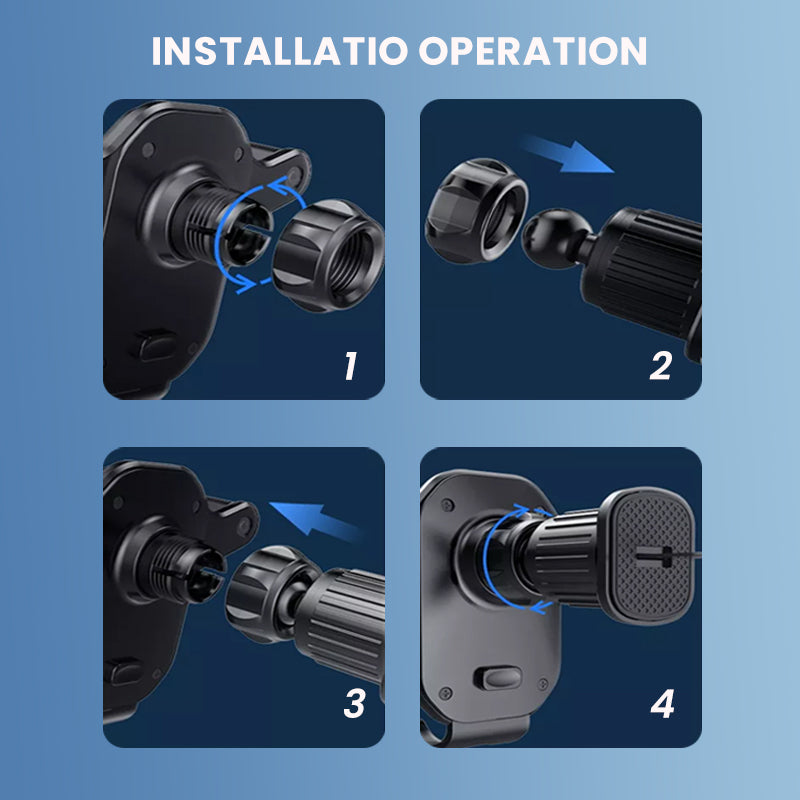 INSTALLATIO OPERATION

1

2

3

4