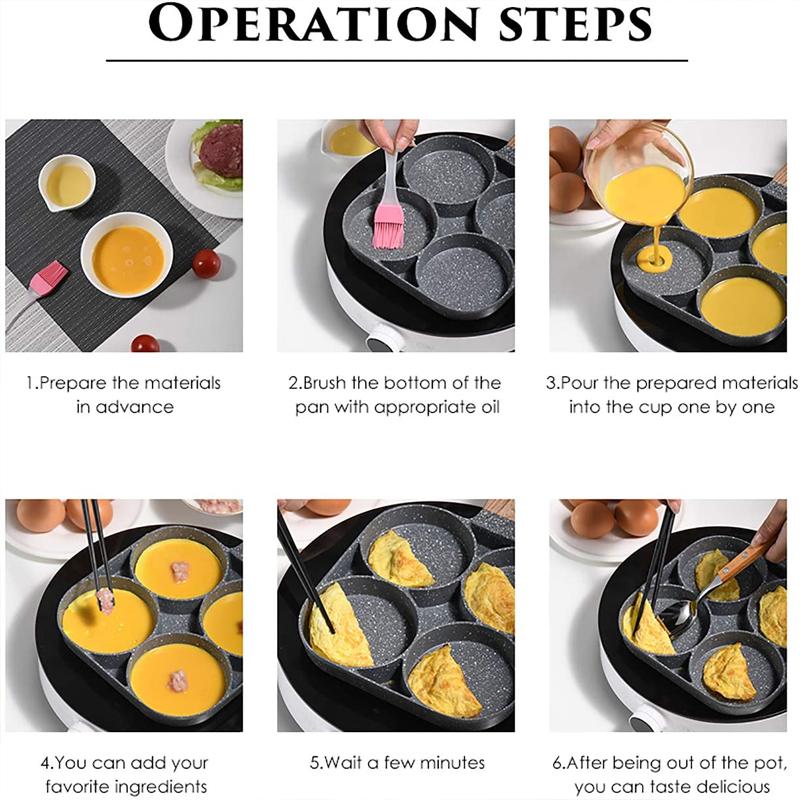 OPERATION STEPS

1.Prepare the materials in advance

2.Brush the bottom of the pan with appropriate oil

3.Pour the prepared materials into the cup one by one

4.You can add your favorite ingredients

5.Wait a few minutes

6.After being out of the pot, you can taste delicious