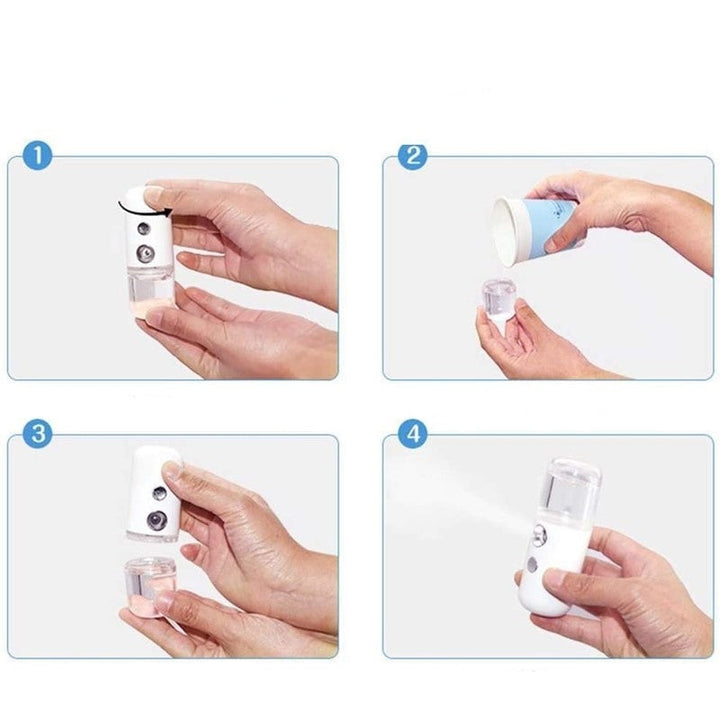 1
2
3
4