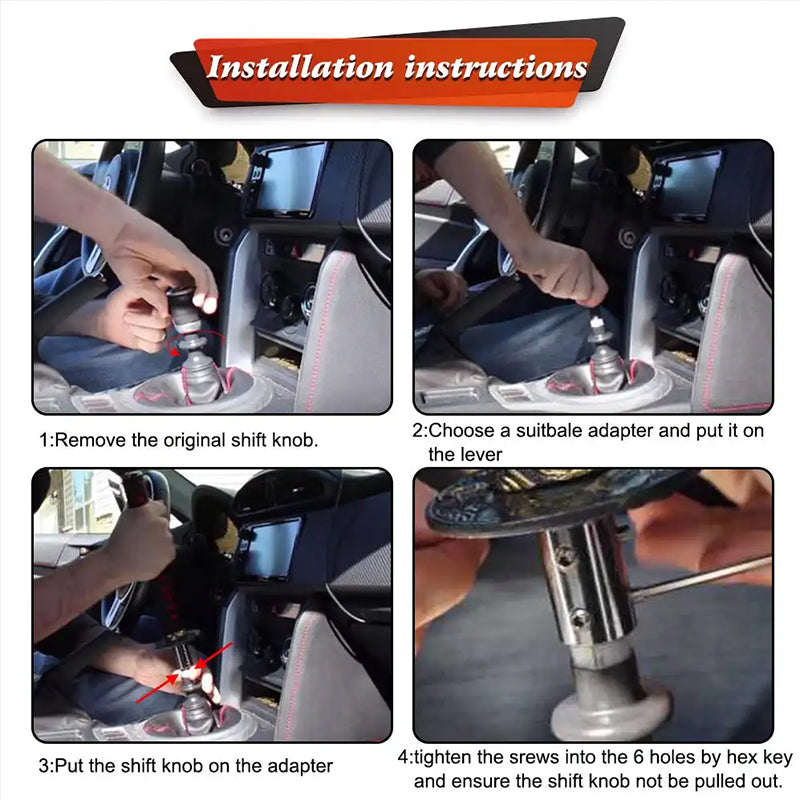 Installation instructions

1:Remove the original shift knob.

2:Choose a suitbale adapter and put it on the lever

3:Put the shift knob on the adapter

4:tighten the srews into the 6 holes by hex key and ensure the shift knob not be pulled out.