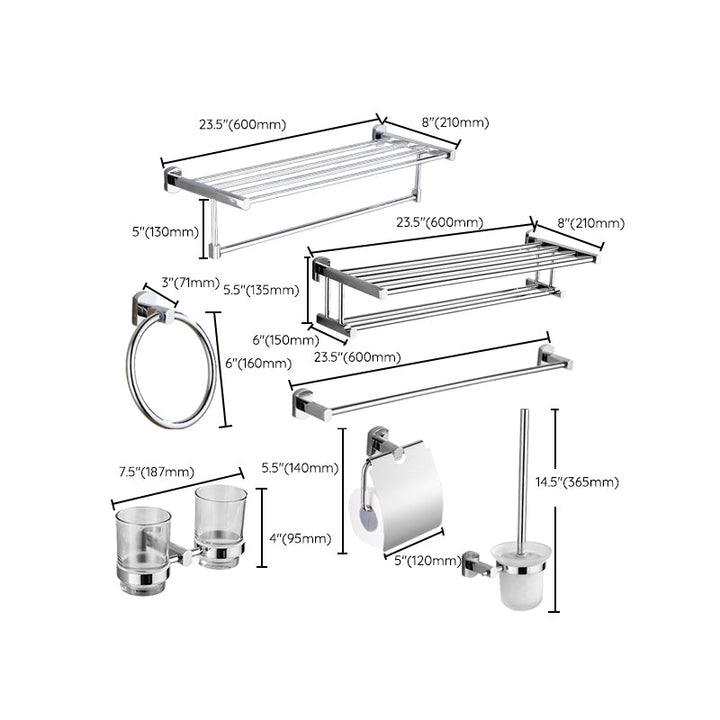 23.5"(600mm)
8"(210mm)
5"(130mm)
23.5"(600mm)
8"(210mm)
3"(71mm)
5.5"(135mm)
6"(150mm)
23.5"(600mm)
6"(160mm)
7.5"(187mm)
5.5"(140mm)
14.5"(365mm)
4"(95mm)
5"(120mm)