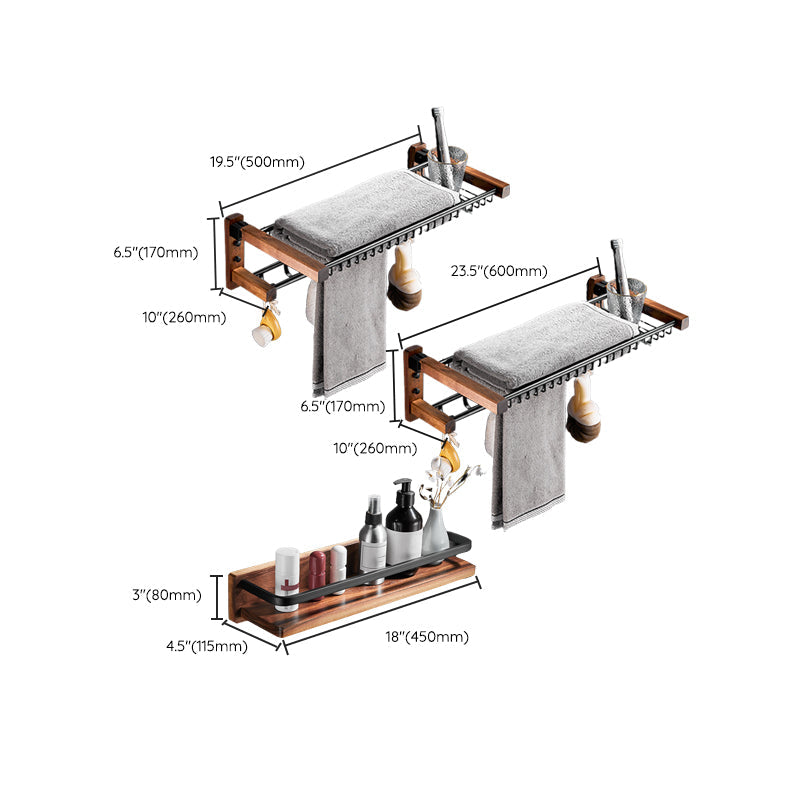 19.5"(500mm)

6.5"(170mm)

10"(260mm)

23.5"(600mm)

6.5"(170mm)

10"(260mm)

3"(80mm)

4.5"(115mm)

18"(450mm)