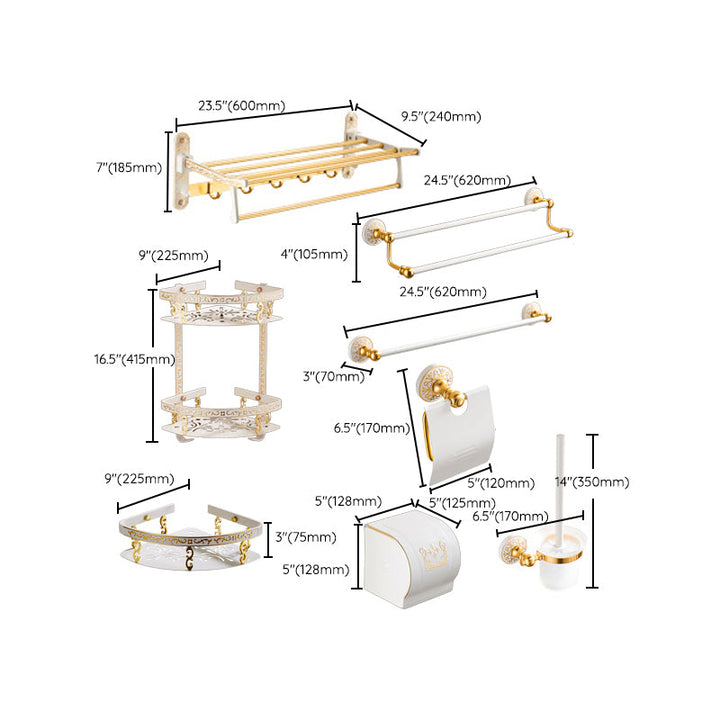 23.5"(600mm)
9.5"(240mm)
7"(185mm)
24.5"(620mm)
4"(105mm)
9"(225mm)
24.5"(620mm)
16.5"(415mm)
3"(70mm)
6.5"(170mm)
5"(120mm)
14"(350mm)
9"(225mm)
5"(128mm)
5"(125mm)
6.5"(170mm)
3"(75mm)
5"(128mm)