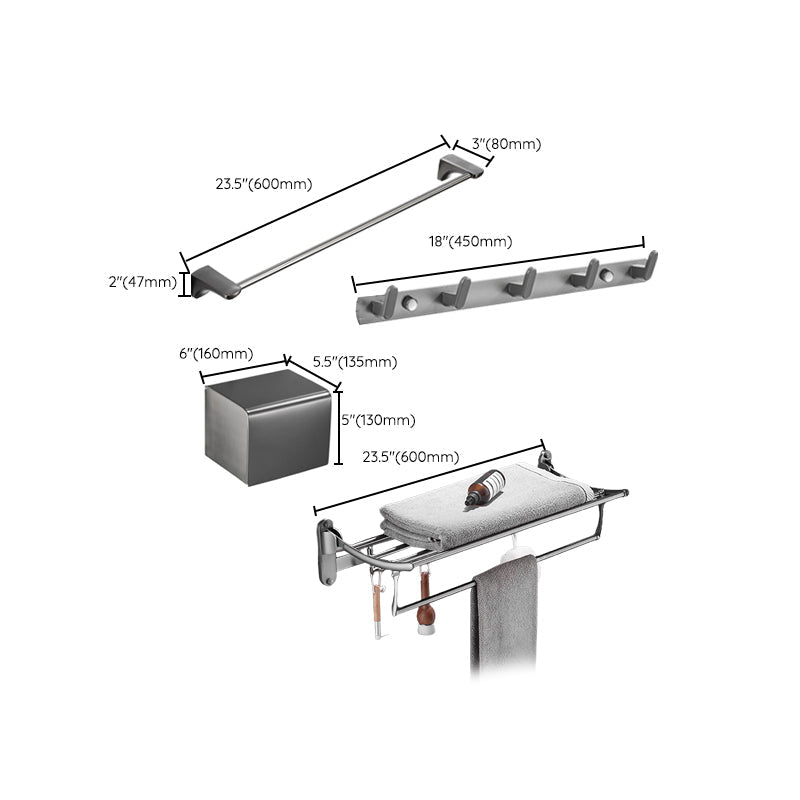 3"(80mm)

23.5"(600mm)

18"(450mm)

2"(47mm)

6"(160mm)

5.5"(135mm)

5"(130mm)

23.5"(600mm)