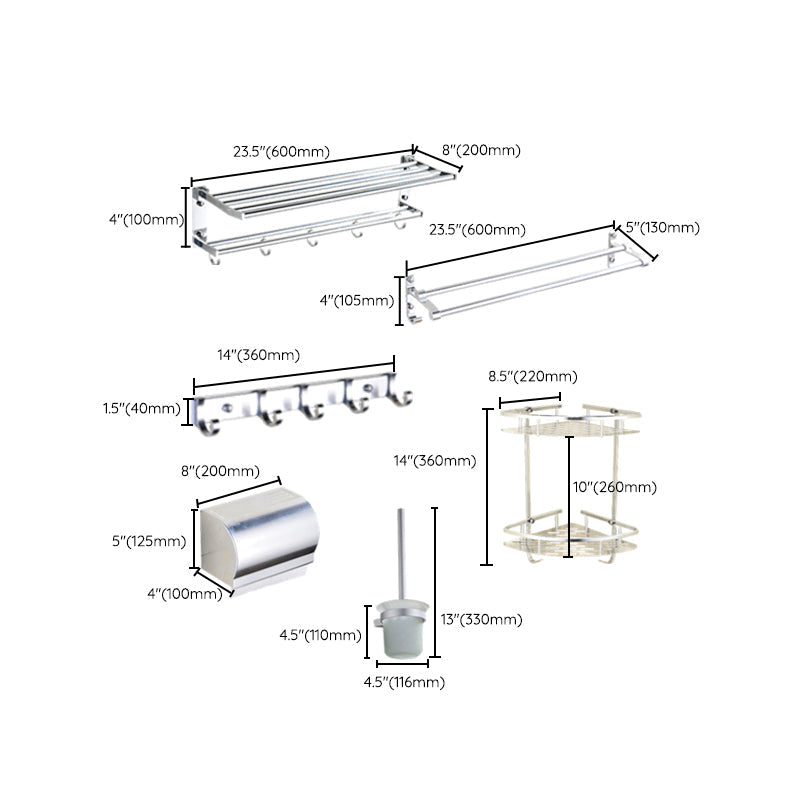 23.5"(600mm)
8"(200mm)
4"(100mm)
23.5"(600mm)
5"(130mm)
4"(105mm)
14"(360mm)
1.5"(40mm)
8.5"(220mm)
14"(360mm)
10"(260mm)
8"(200mm)
5"(125mm)
4"(100mm)
4.5"(110mm)
13"(330mm)
4.5"(116mm)