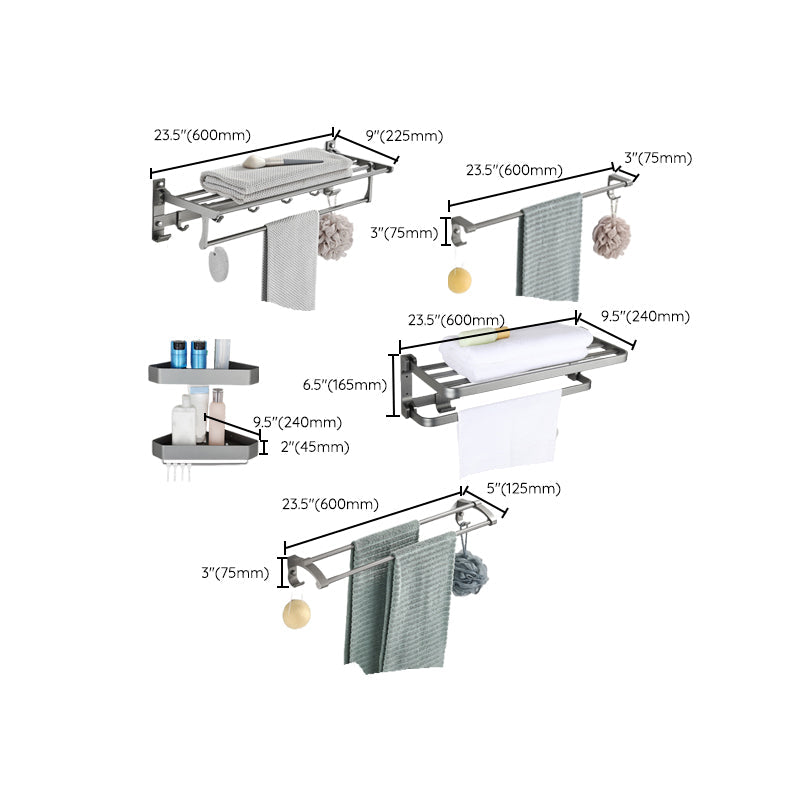 23.5"(600mm)
9"(225mm)
23.5"(600mm)
3"(75mm)
3"(75mm)
23.5"(600mm)
9.5"(240mm)
6.5"(165mm)
9.5"(240mm)
2"(45mm)
23.5"(600mm)
5"(125mm)
3"(75mm)