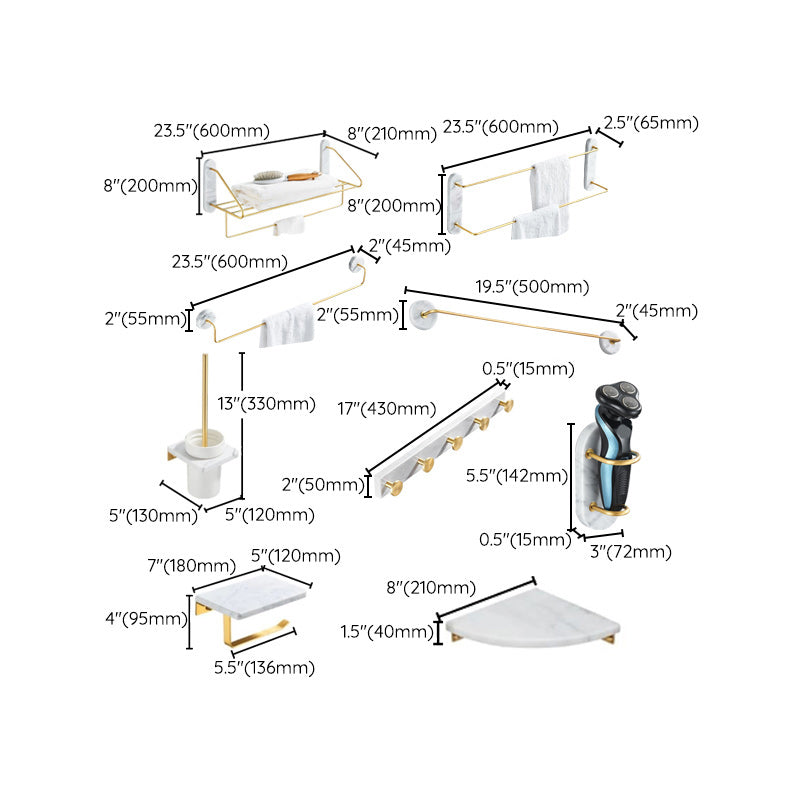 23.5"(600mm)
8"(210mm)
8"(200mm)

23.5"(600mm)
2.5"(65mm)
8"(200mm)

23.5"(600mm)
2"(45mm)
2"(55mm)

19.5"(500mm)
2"(55mm)
2"(45mm)

13"(330mm)
5"(130mm)
5"(120mm)

0.5"(15mm)
17"(430mm)
2"(50mm)

5.5"(142mm)
0.5"(15mm)
3"(72mm)

7"(180mm)
5"(120mm)
4"(95mm)
5.5"(136mm)

8"(210mm)
1.5"(40mm)