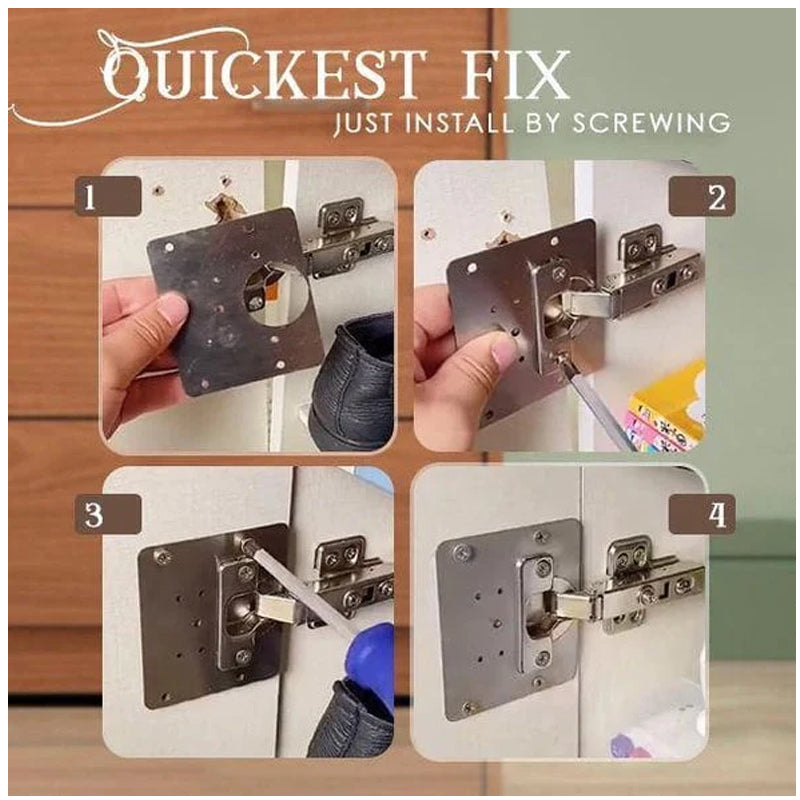 QUICKEST FIX
JUST INSTALL BY SCREWING

1

2

3

4