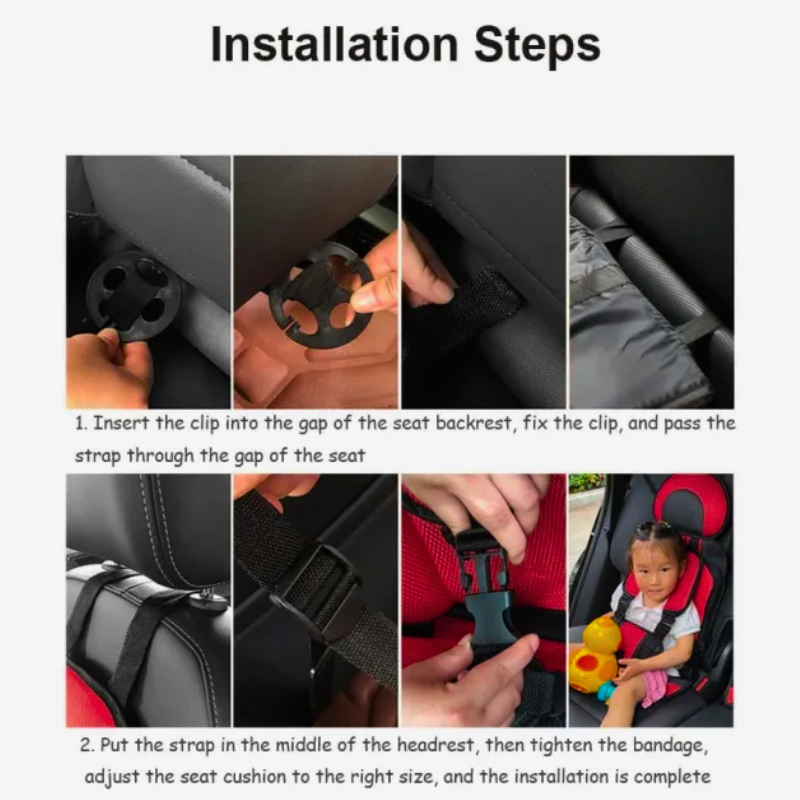 Installation Steps

1. Insert the clip into the gap of the seat backrest, fix the clip, and pass the strap through the gap of the seat

2. Put the strap in the middle of the headrest, then tighten the bandage, adjust the seat cushion to the right size, and the installation is complete