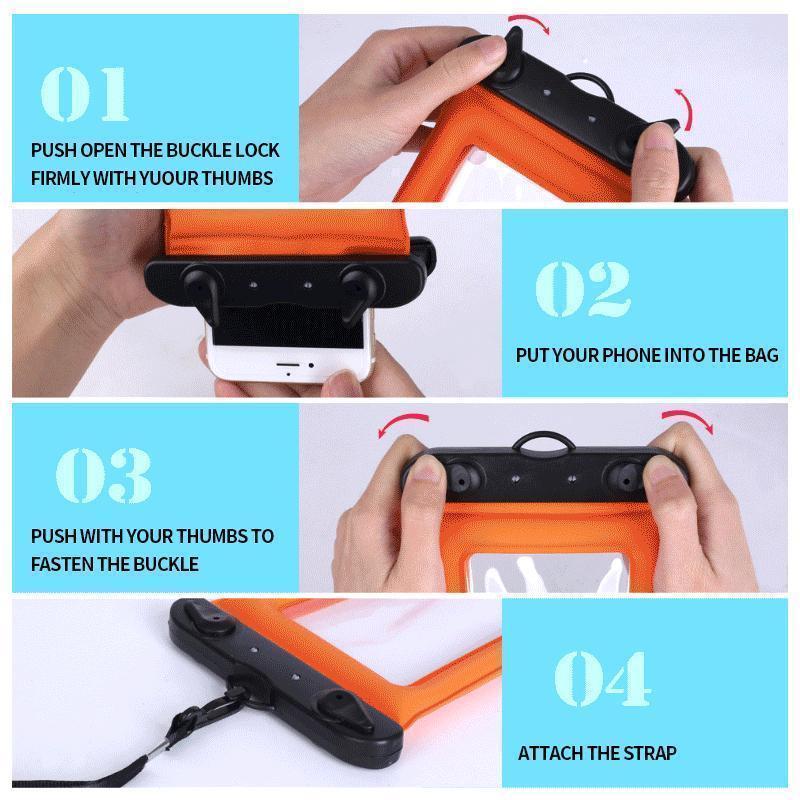 01

PUSH OPEN THE BUCKLE LOCK FIRMLY WITH YUOUR THUMBS

02

PUT YOUR PHONE INTO THE BAG

03

PUSH WITH YOUR THUMBS TO FASTEN THE BUCKLE

04

ATTACH THE STRAP