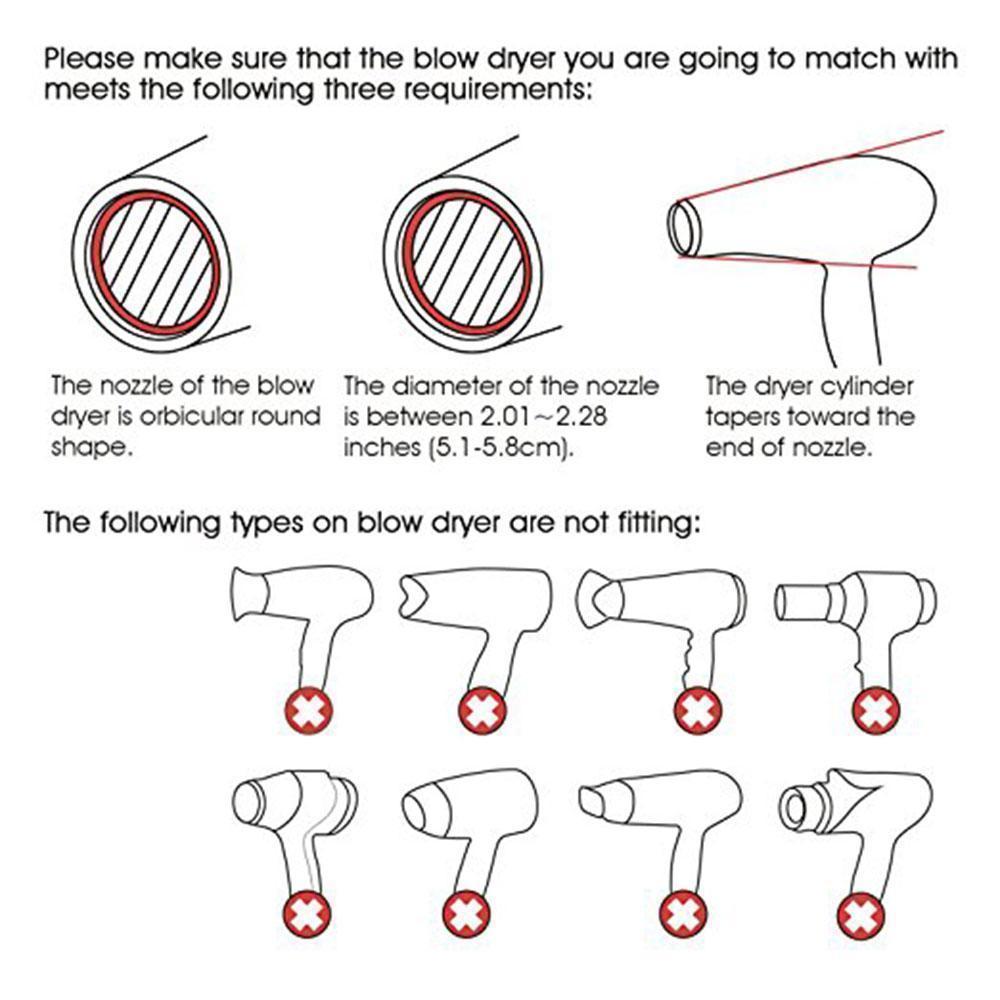 Please make sure that the blow dryer you are going to match with meets the following three requirements:

The nozzle of the blow dryer is orbicular round shape.

The diameter of the nozzle is between 2.01~2.28 inches (5.1-5.8cm).

The dryer cylinder tapers toward the end of nozzle.

The following types on blow dryer are not fitting: