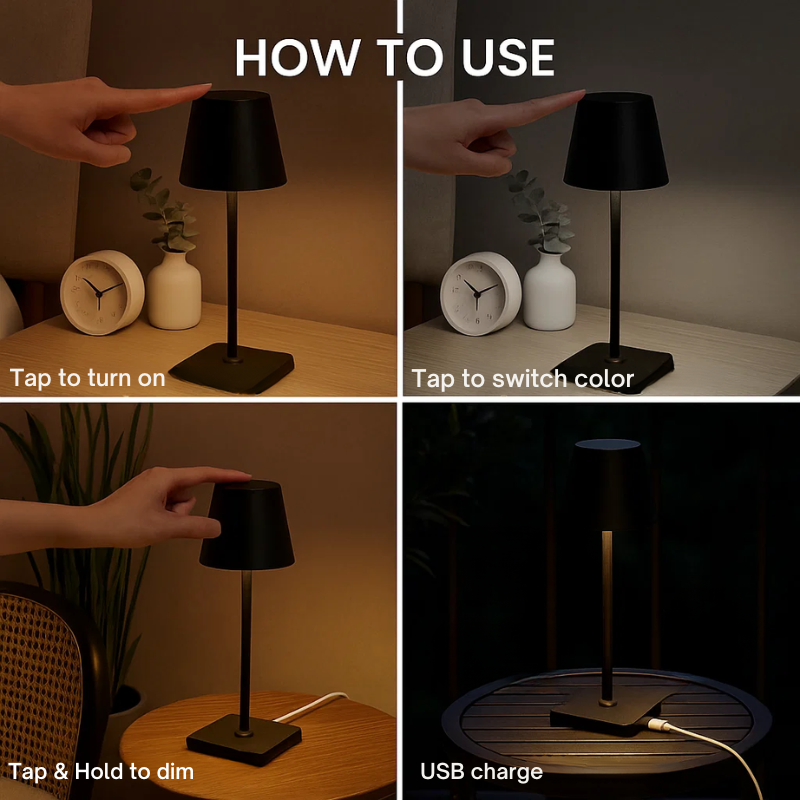 HOW TO USE

Tap to turn on

Tap to switch color

Tap & Hold to dim

USB charge