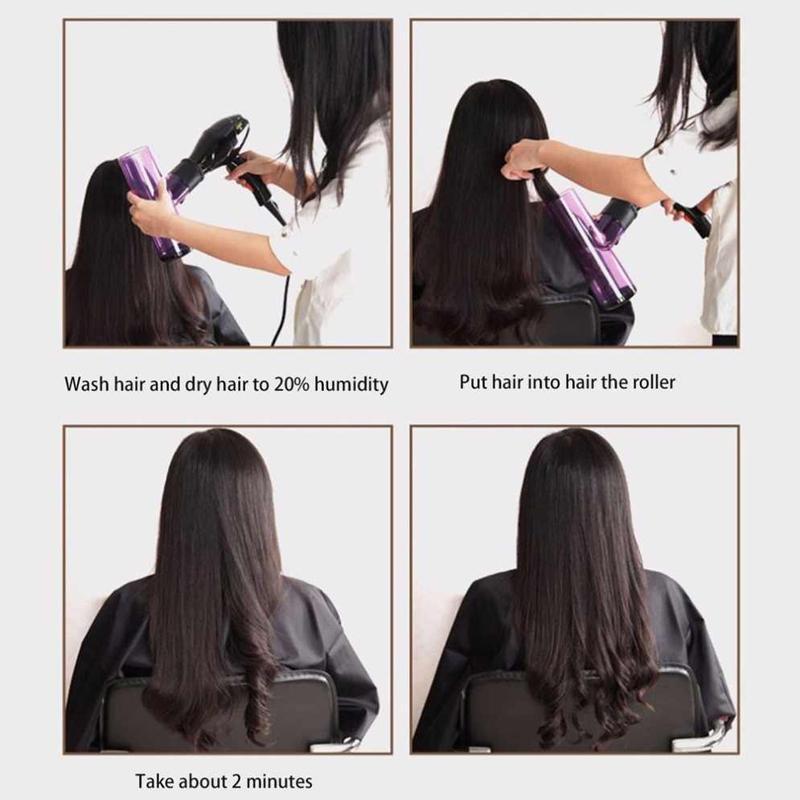 Wash hair and dry hair to 20% humidity

Put hair into hair the roller

Take about 2 minutes