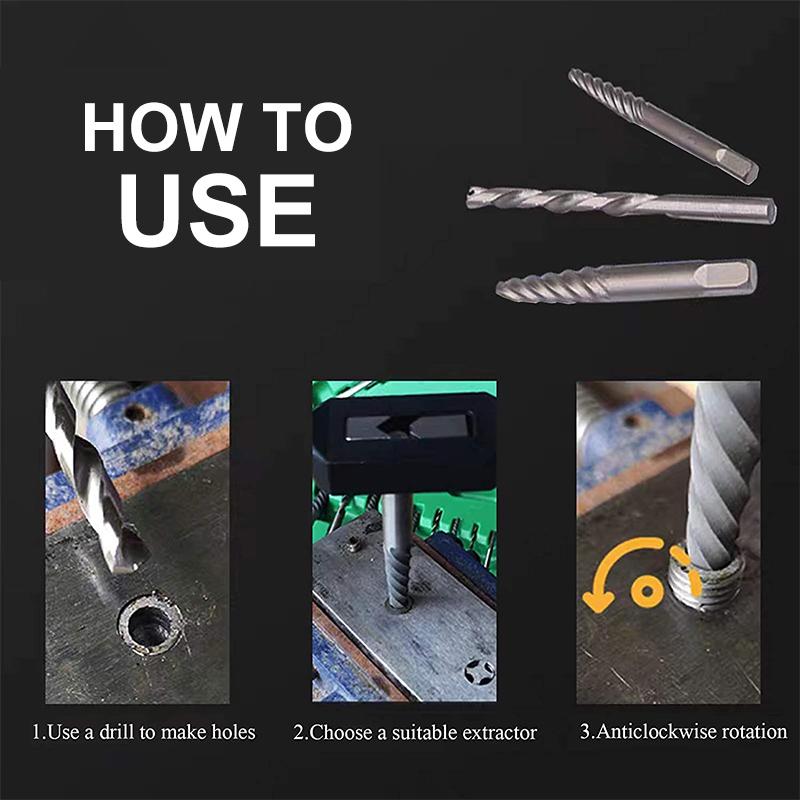 HOW TO
USE

1.Use a drill to make holes

2.Choose a suitable extractor

3.Anticlockwise rotation