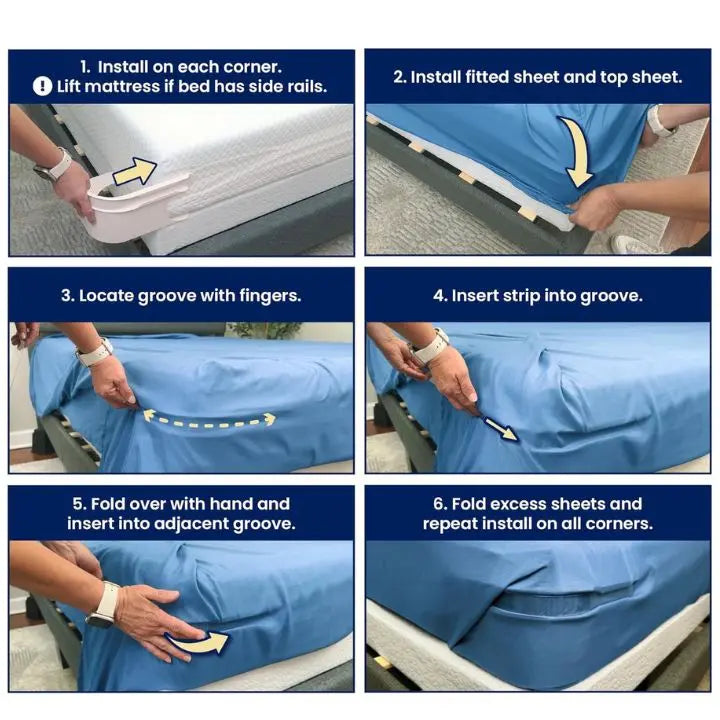 1. Install on each corner.
! Lift mattress if bed has side rails.

2. Install fitted sheet and top sheet.

3. Locate groove with fingers.

4. Insert strip into groove.

5. Fold over with hand and insert into adjacent groove.

6. Fold excess sheets and repeat install on all corners.