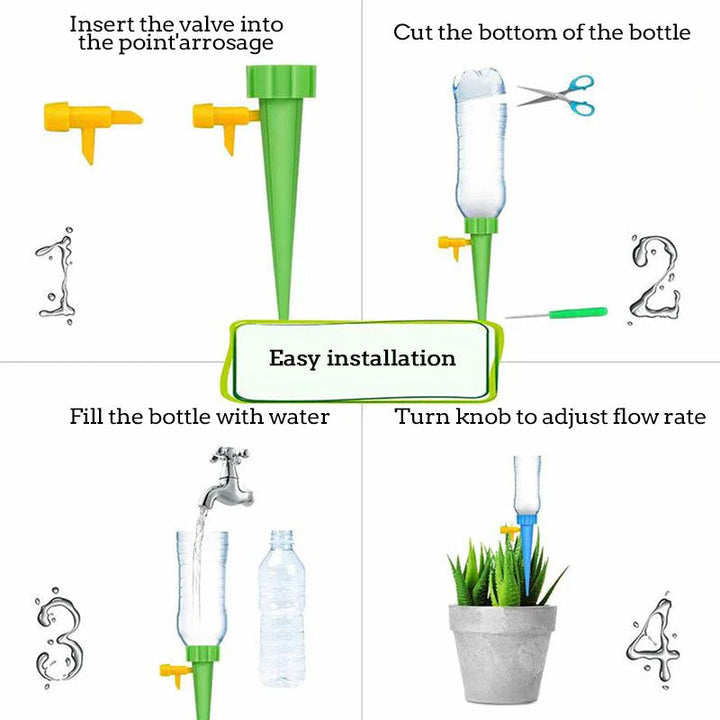 Insert the valve into the point'arrosage

1

Cut the bottom of the bottle

2

Easy installation

Fill the bottle with water

3

Turn knob to adjust flow rate

4