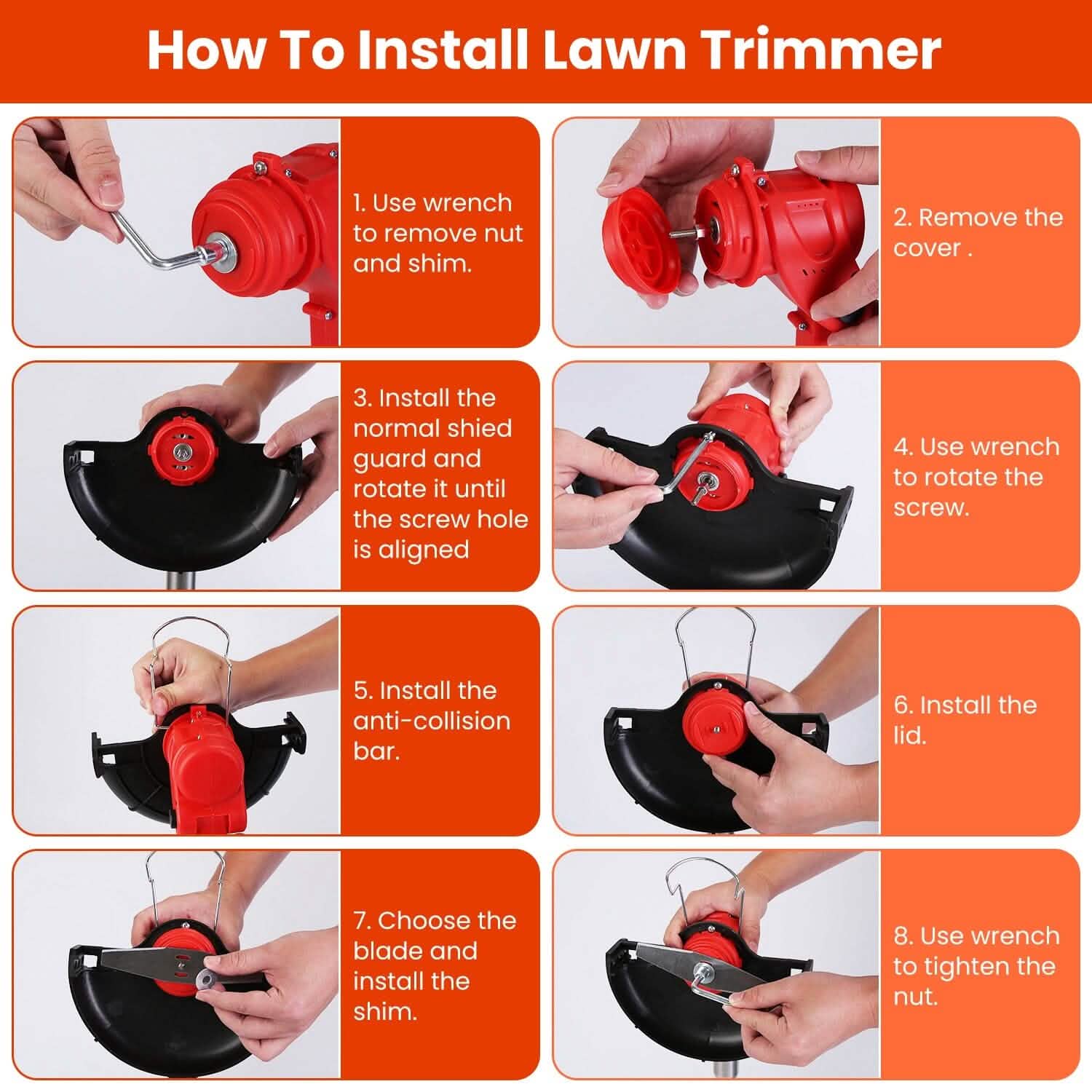 How To Install Lawn Trimmer

1. Use wrench to remove nut and shim.

2. Remove the cover .

3. Install the normal shied guard and rotate it until the screw hole is aligned

4. Use wrench to rotate the screw.

5. Install the anti-collision bar.

6. Install the lid.

7. Choose the blade and install the shim.

8. Use wrench to tighten the nut.