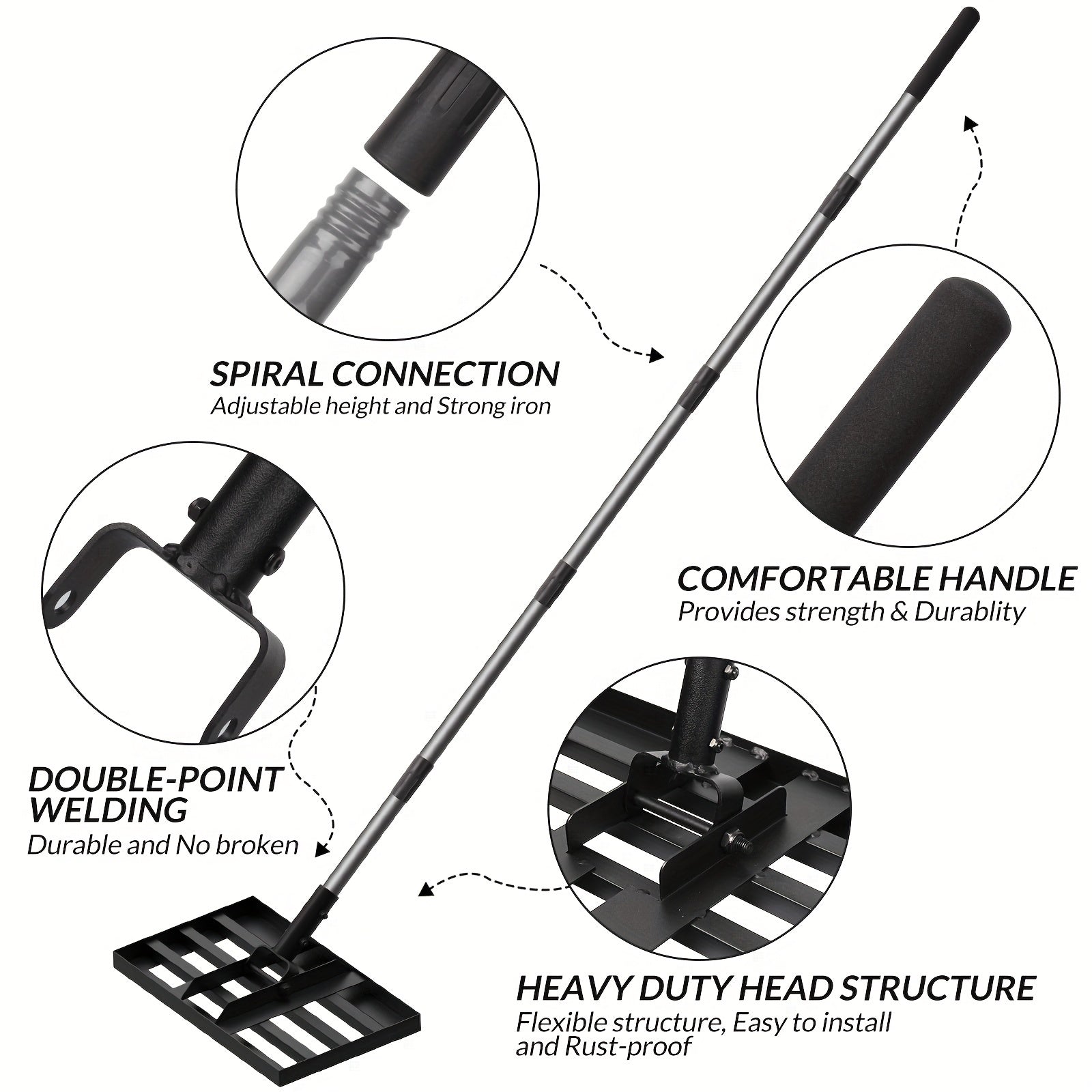 SPIRAL CONNECTION
Adjustable height and Strong iron

COMFORTABLE HANDLE
Provides strength & Durablity

DOUBLE-POINT WELDING
Durable and No broken

HEAVY DUTY HEAD STRUCTURE
Flexible structure, Easy to install and Rust-proof