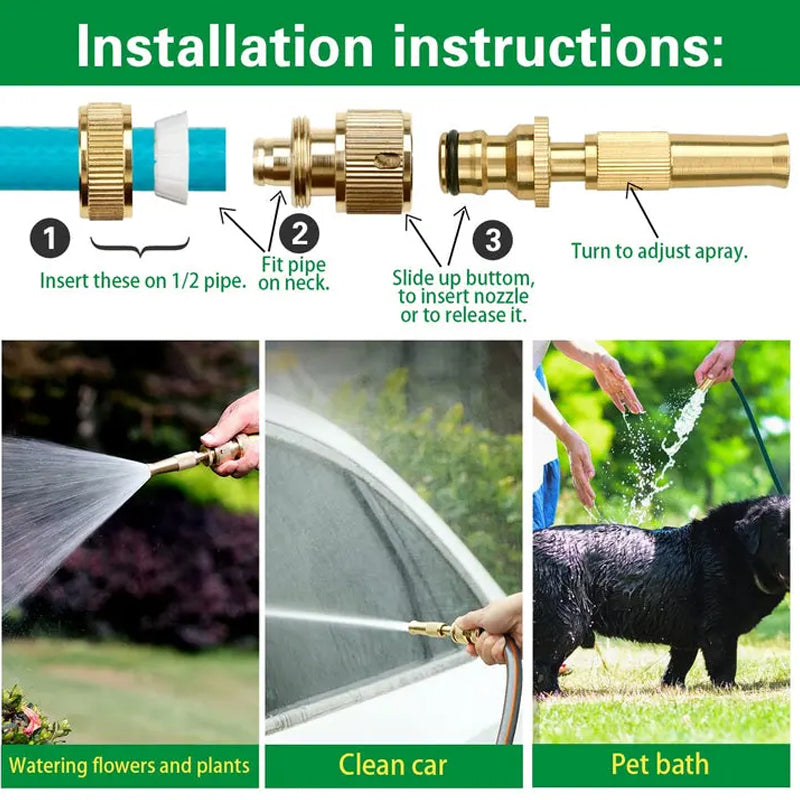 Installation instructions:

1

Insert these on 1/2 pipe.

2

Fit pipe on neck.

3

Slide up buttom, to insert nozzle or to release it.

Turn to adjust apray.

Watering flowers and plants

Clean car

Pet bath