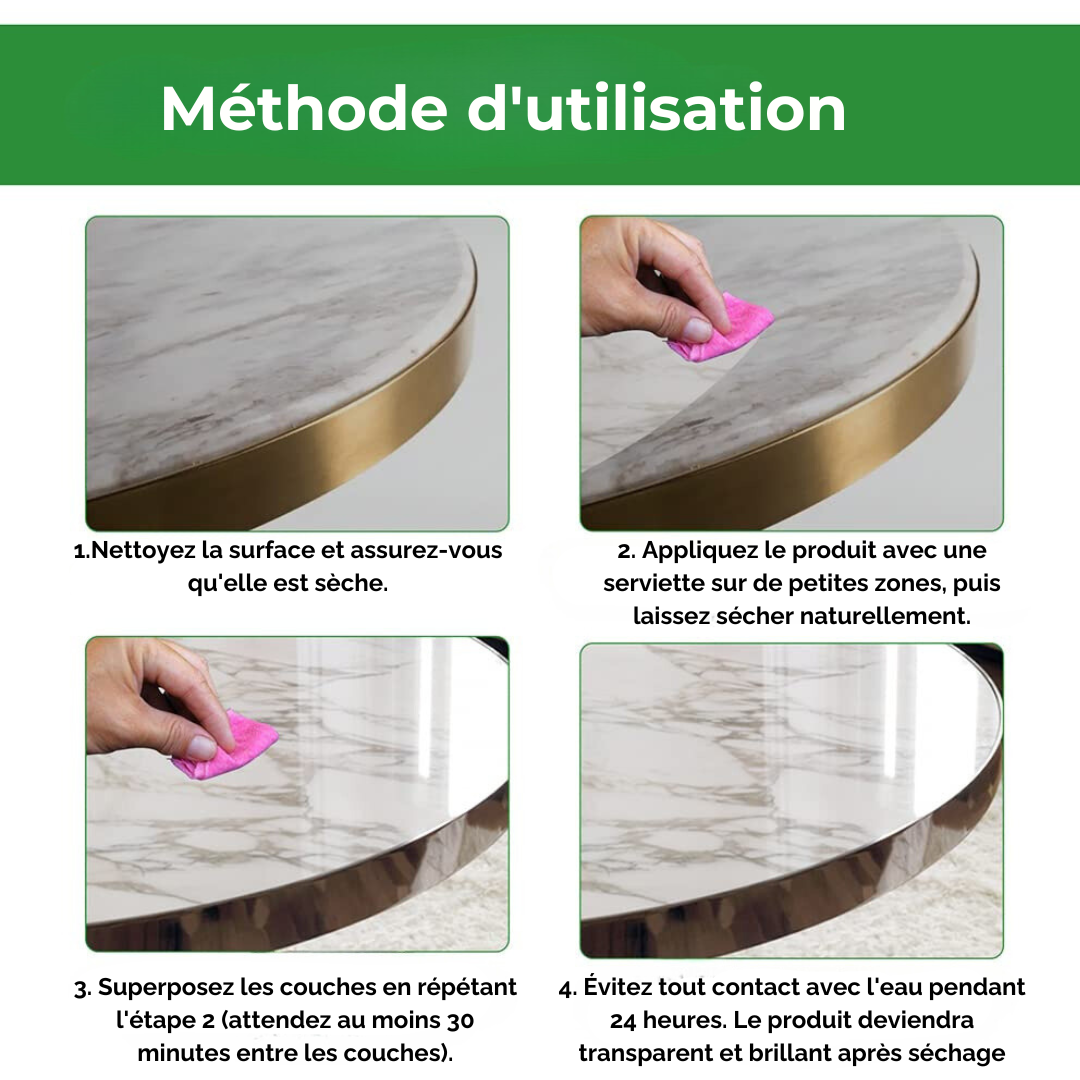 Méthode d'utilisation

1.Nettoyez la surface et assurez-vous qu'elle est sèche.

2. Appliquez le produit avec une serviette sur de petites zones, puis laissez sécher naturellement.

3. Superposez les couches en répétant l'étape 2 (attendez au moins 30 minutes entre les couches).

4. Évitez tout contact avec l'eau pendant 24 heures. Le produit deviendra transparent et brillant après séchage