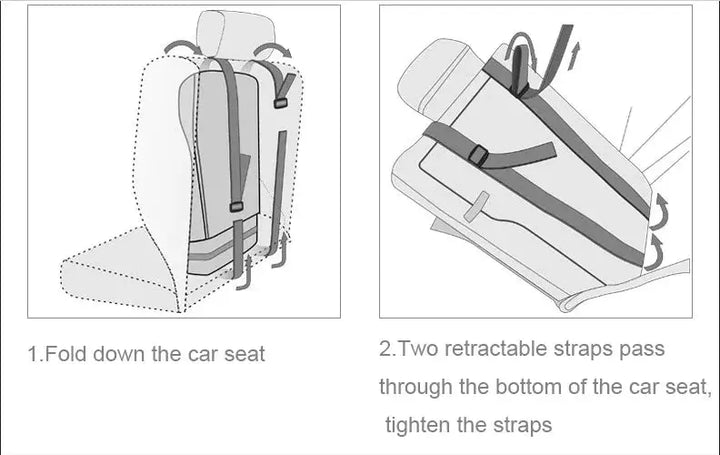 1.Fold down the car seat

2.Two retractable straps pass through the bottom of the car seat, tighten the straps